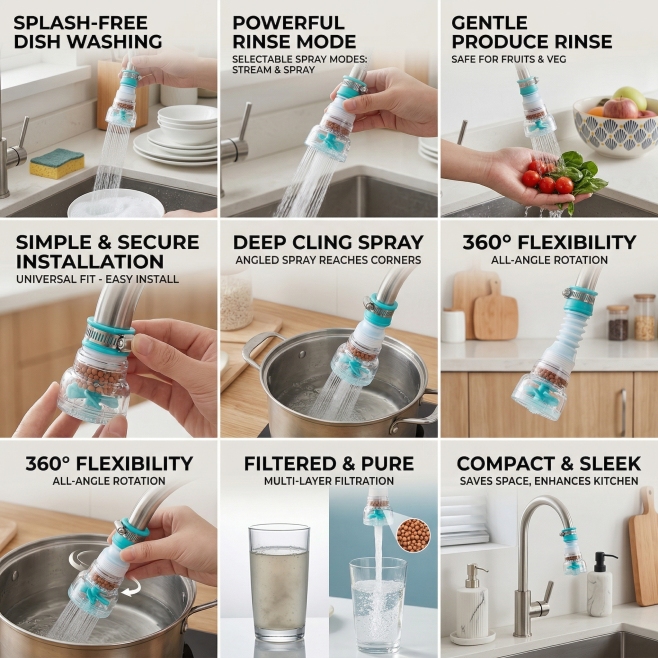 SPLASH-FREE DISH WASHING

POWERFUL RINSE MODE
SELECTABLE SPRAY MODES: STREAM & SPRAY

GENTLE PRODUCE RINSE
SAFE FOR FRUITS & VEG

SIMPLE & SECURE INSTALLATION
UNIVERSAL FIT - EASY INSTALL

DEEP CLING SPRAY
ANGLED SPRAY REACHES CORNERS

360° FLEXIBILITY
ALL-ANGLE ROTATION

360° FLEXIBILITY
ALL-ANGLE ROTATION

FILTERED & PURE
MULTI-LAYER FILTRATION

COMPACT & SLEEK
SAVES SPACE, ENHANCES KITCHEN