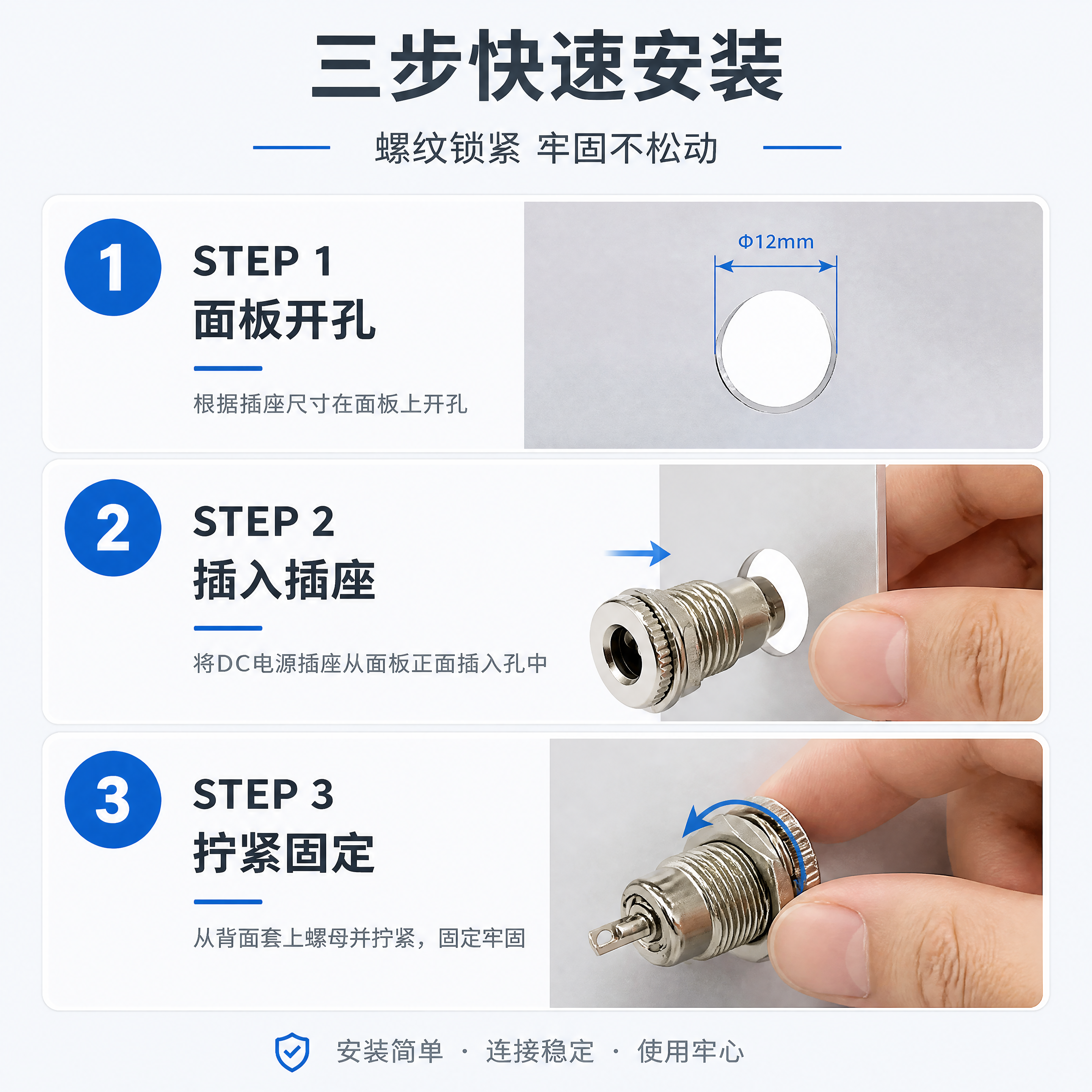 三步快速安装

螺纹锁紧 牢固不松动

1

STEP 1

面板开孔

根据插座尺寸在面板上开孔

Φ12mm

2

STEP 2

插入插座

将DC电源插座从面板正面插入孔中

3

STEP 3

拧紧固定

从背面套上螺母并拧紧，固定牢固

安装简单 · 连接稳定 · 使用牢心