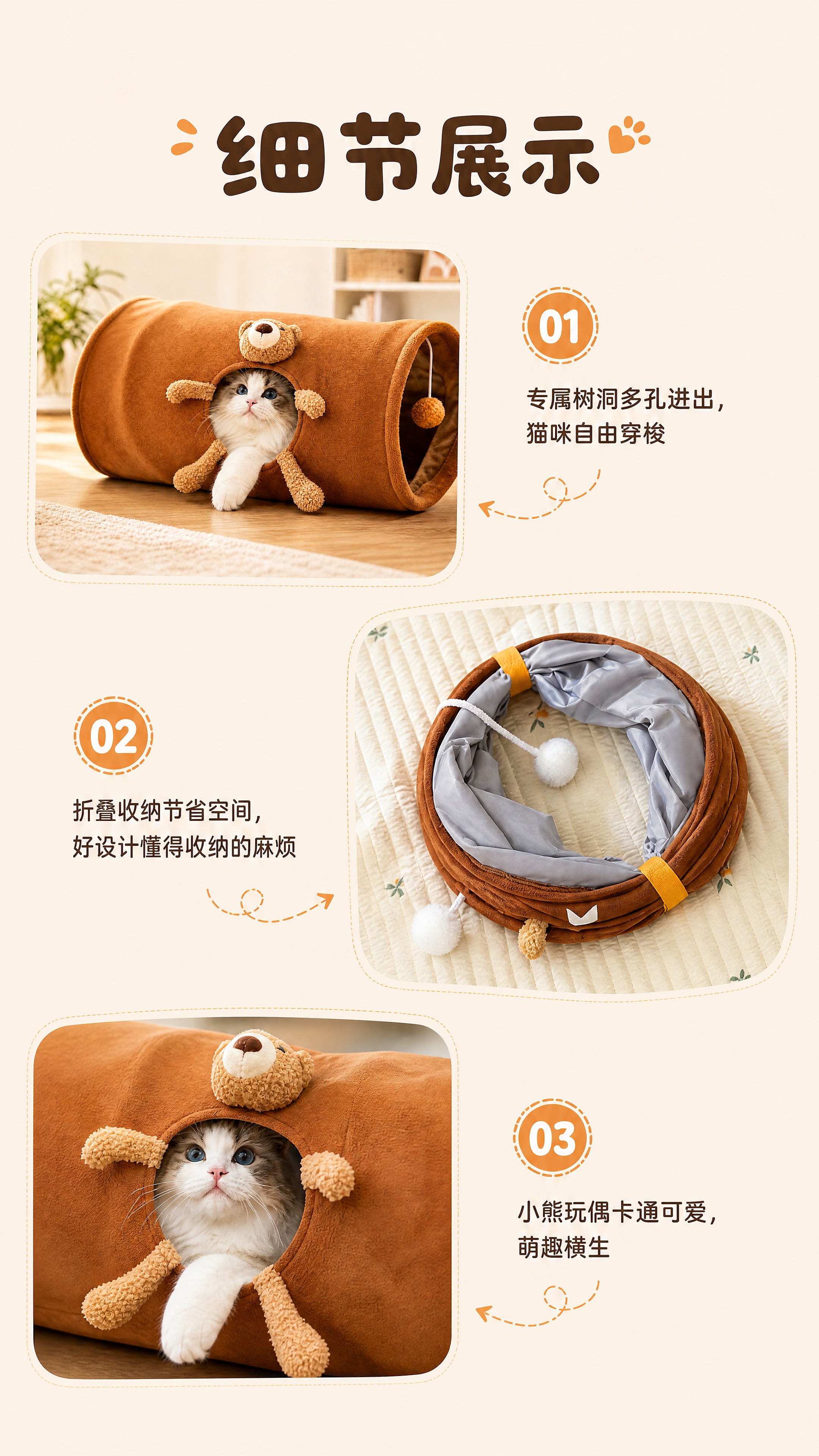 细节展示

01

专属树洞多孔进出，
猫咪自由穿梭

02

折叠收纳节省空间，
好设计懂得收纳的麻烦

03

小熊玩偶卡通可爱，
萌趣横生