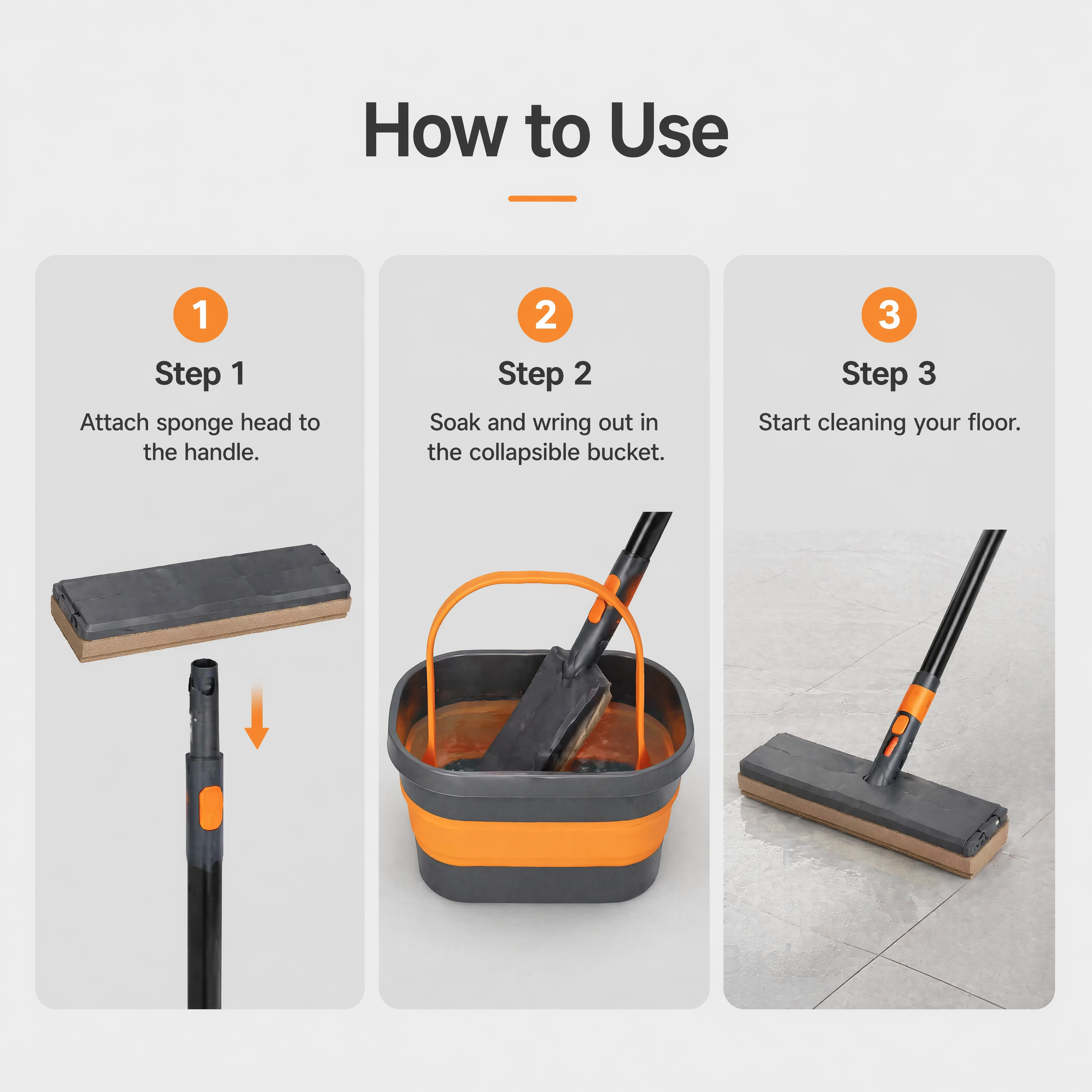 How to Use

1
Step 1
Attach sponge head to the handle.

2
Step 2
Soak and wring out in the collapsible bucket.

3
Step 3
Start cleaning your floor.