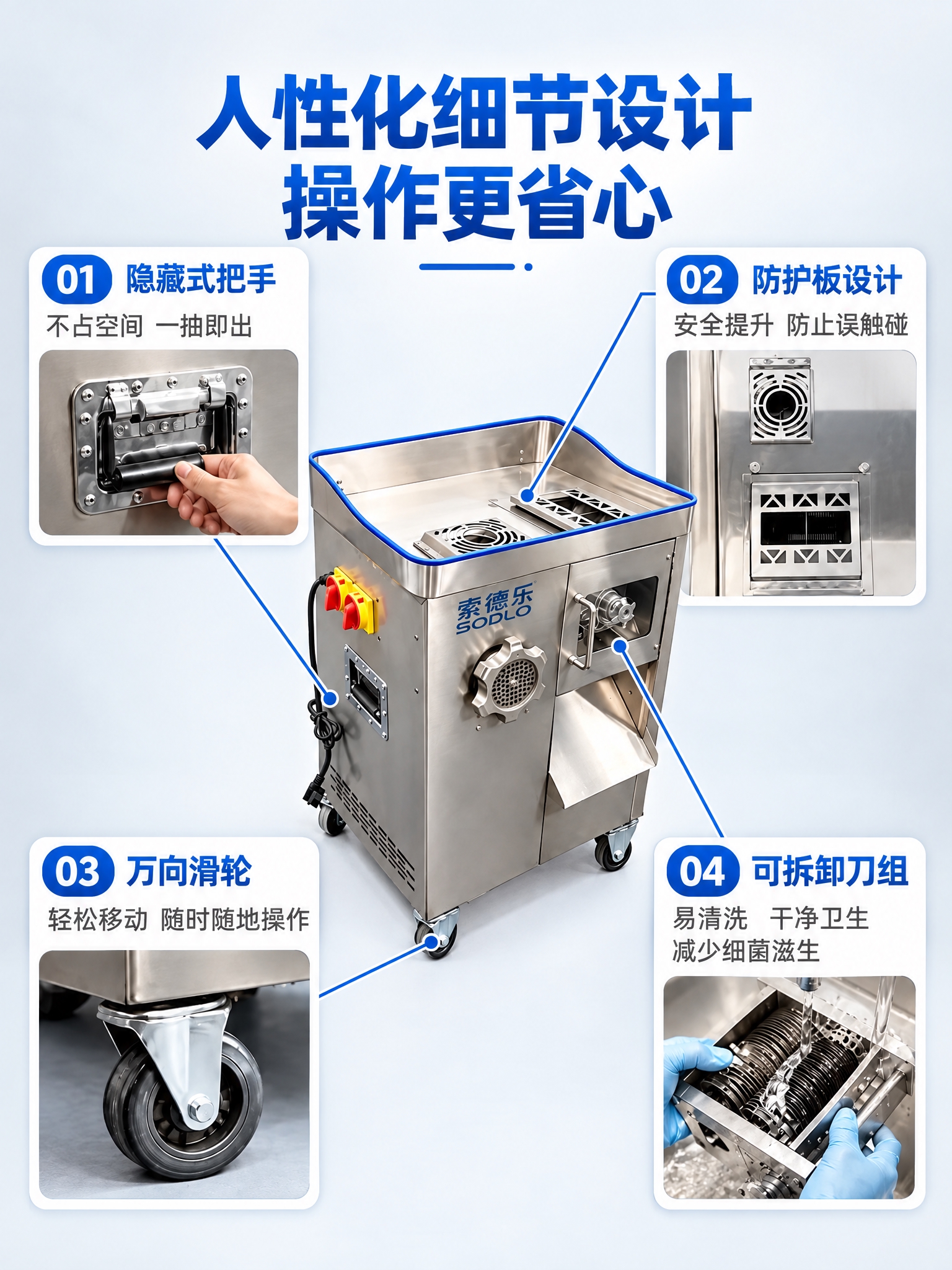 人性化细节设计
操作更省心

01 隐藏式把手
不占空间 一抽即出

02 防护板设计
安全提升 防止误触碰

索德乐
SODLO

03 万向滑轮
轻松移动 随时随地操作

04 可拆卸刀组
易清洗 干净卫生
减少细菌滋生