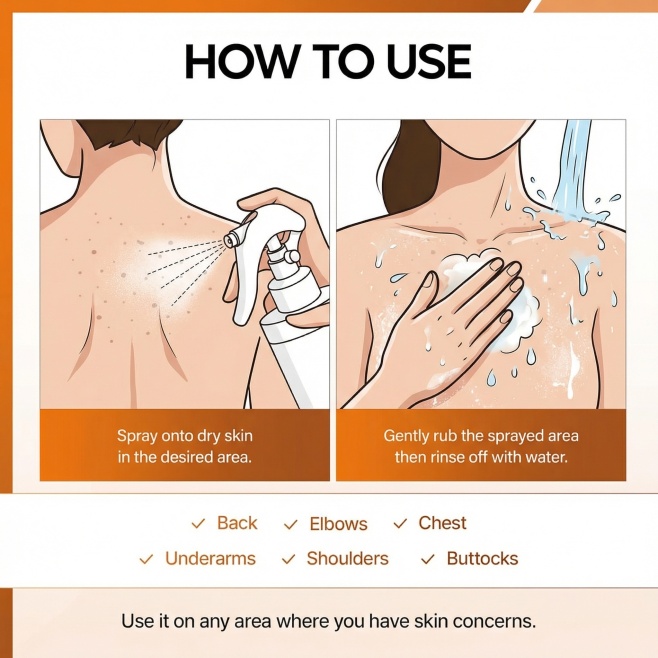 HOW TO USE

Spray onto dry skin in the desired area.

Gently rub the sprayed area then rinse off with water.

✓ Back ✓ Elbows ✓ Chest
✓ Underarms ✓ Shoulders ✓ Buttocks

Use it on any area where you have skin concerns.