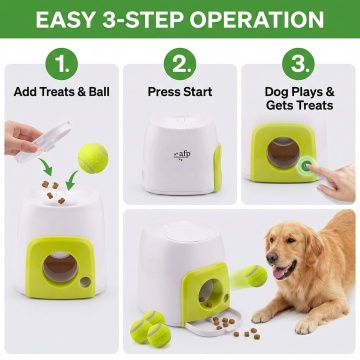 EASY 3-STEP OPERATION

1.
Add Treats & Ball

2.
Press Start

afp

3.
Dog Plays & Gets Treats