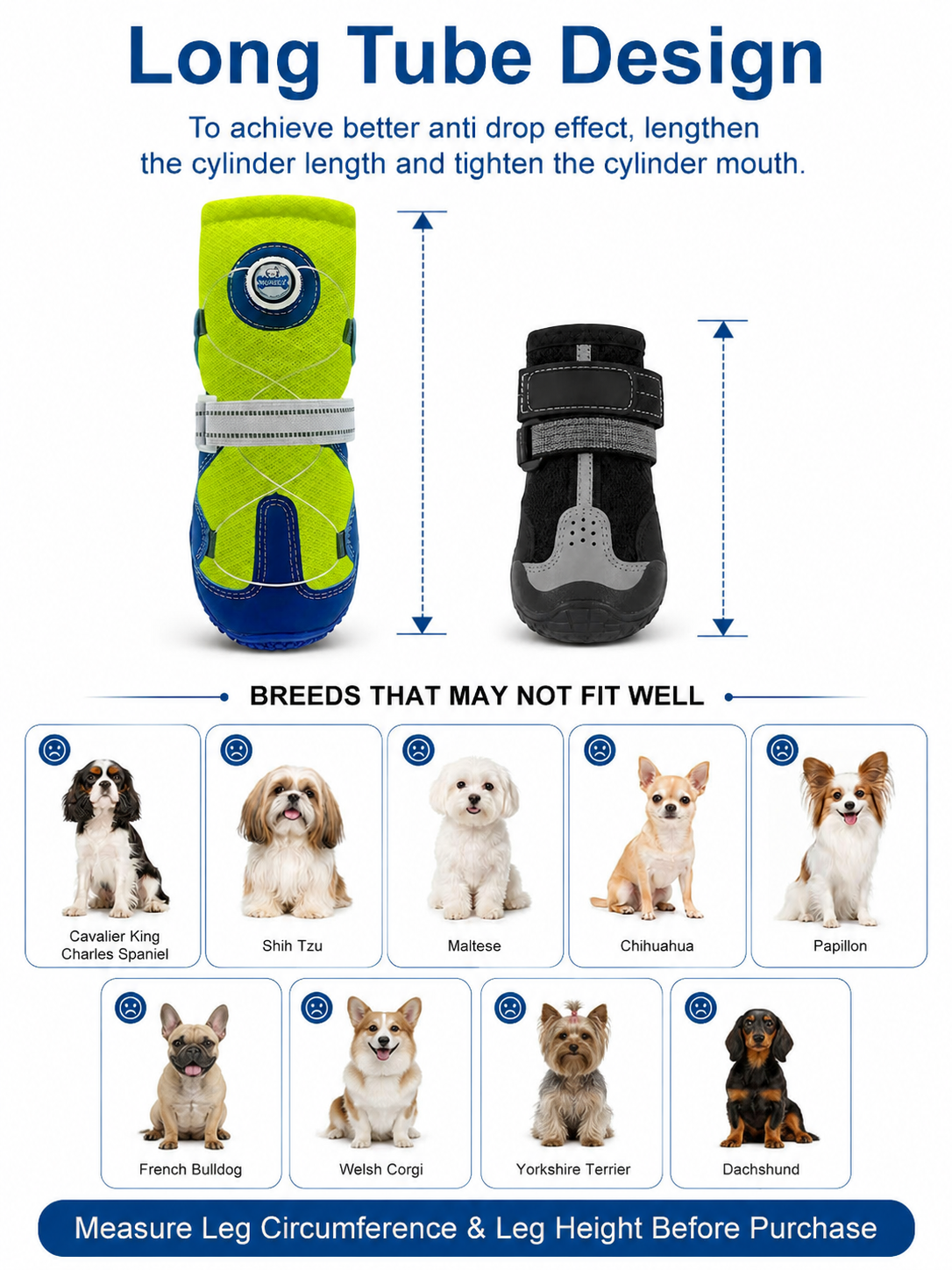 Long Tube Design

To achieve better anti drop effect, lengthen the cylinder length and tighten the cylinder mouth.

BREEDS THAT MAY NOT FIT WELL

Cavalier King Charles Spaniel

Shih Tzu

Maltese

Chihuahua

Papillon

French Bulldog

Welsh Corgi

Yorkshire Terrier

Dachshund

Measure Leg Circumference & Leg Height Before Purchase