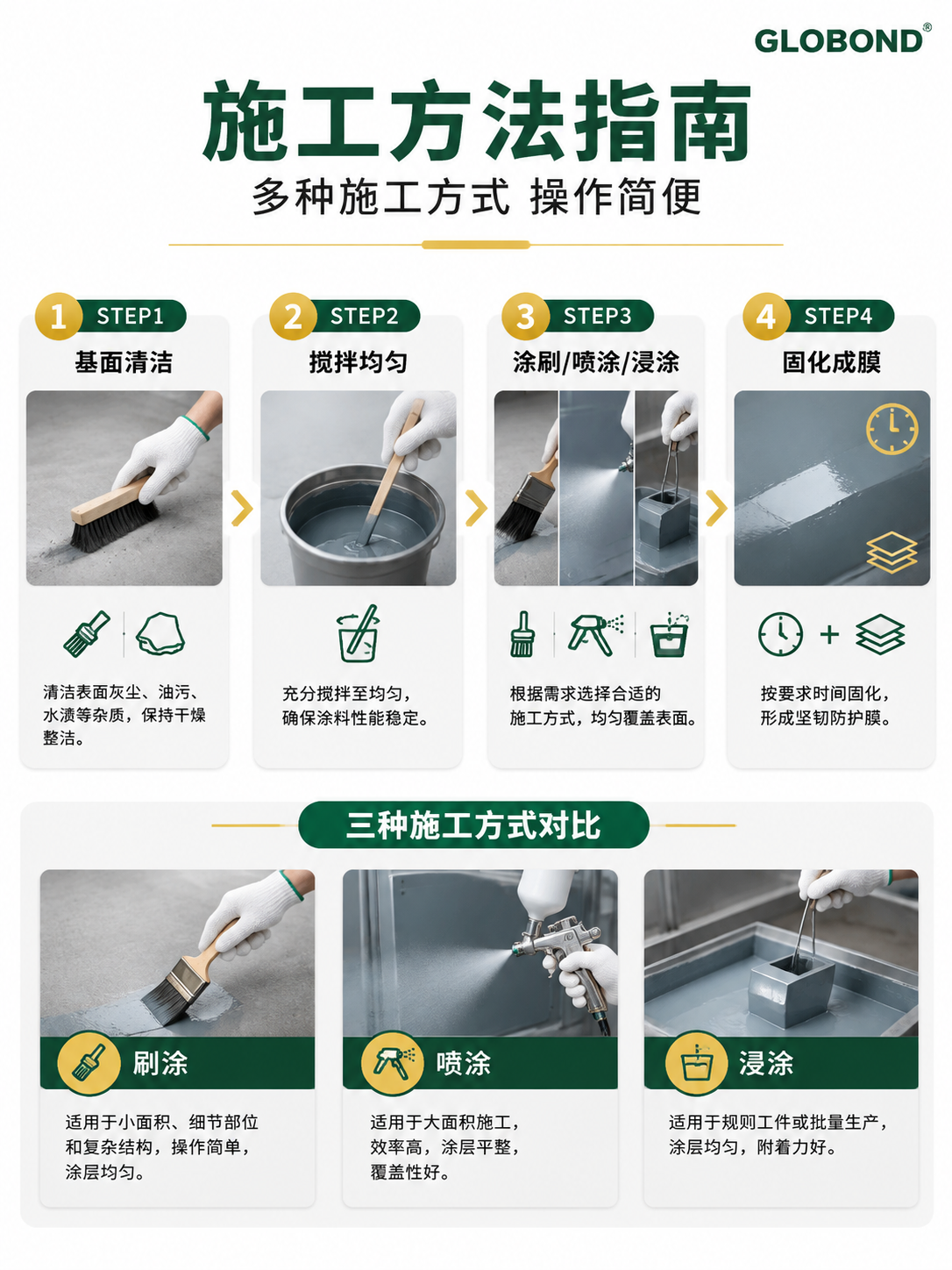 GLOBOND®

施工方法指南

多种施工方式 操作简便

1 STEP1
基面清洁
清洁表面灰尘、油污、水渍等杂质，保持干燥整洁。

2 STEP2
搅拌均匀
充分搅拌至均匀，确保涂料性能稳定。

3 STEP3
涂刷/喷涂/浸涂
根据需求选择合适的施工方式，均匀覆盖表面。

4 STEP4
固化成膜
按要求时间固化，形成坚韧防护膜。

三种施工方式对比

刷涂
适用于小面积、细节部位和复杂结构，操作简单，涂层均匀。

喷涂
适用于大面积施工，效率高，涂层平整，覆盖性好。

浸涂
适用于规则工件或批量生产，涂层均匀，附着力好。