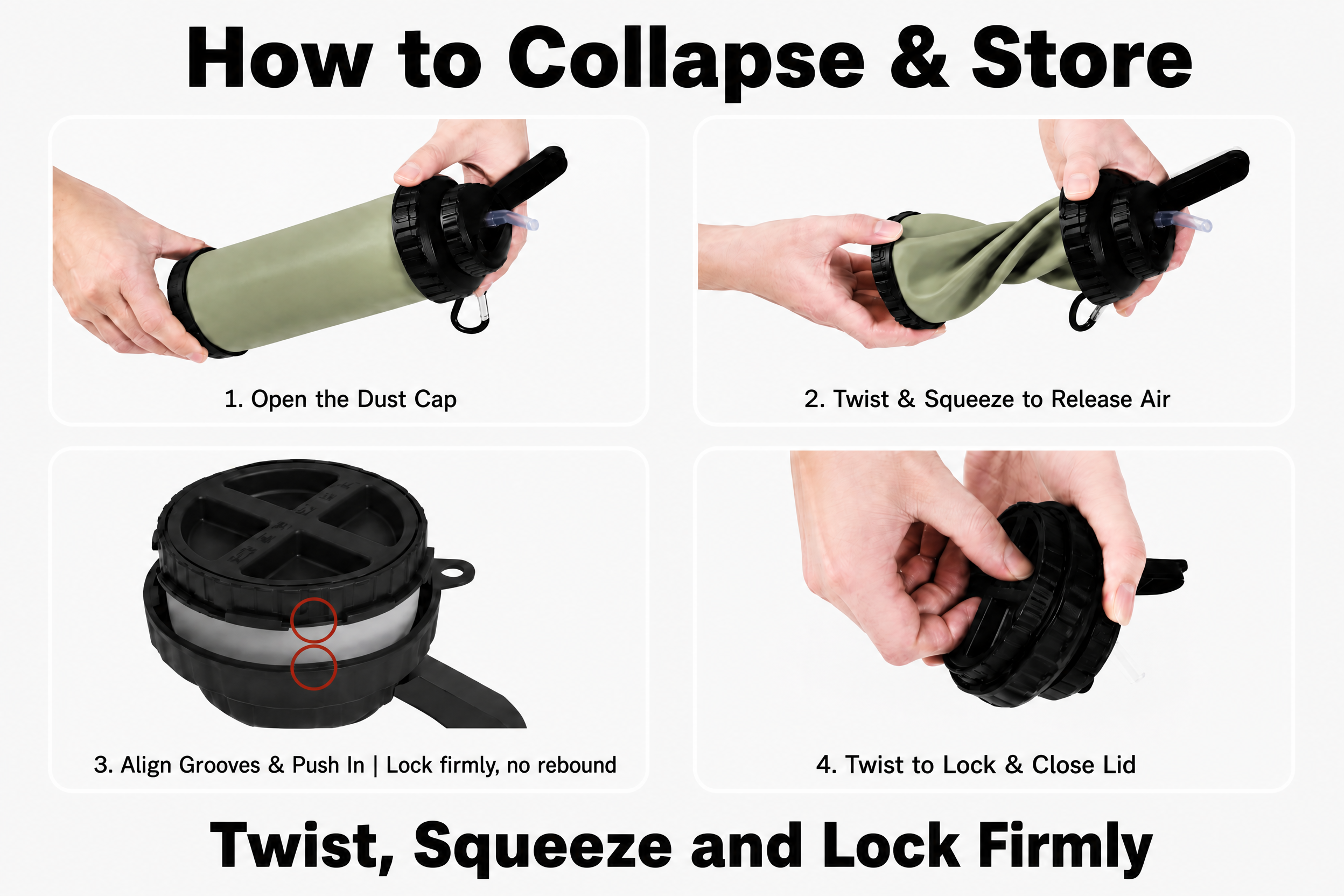 How to Collapse & Store

1. Open the Dust Cap

2. Twist & Squeeze to Release Air

3. Align Grooves & Push In | Lock firmly, no rebound

4. Twist to Lock & Close Lid

Twist, Squeeze and Lock Firmly