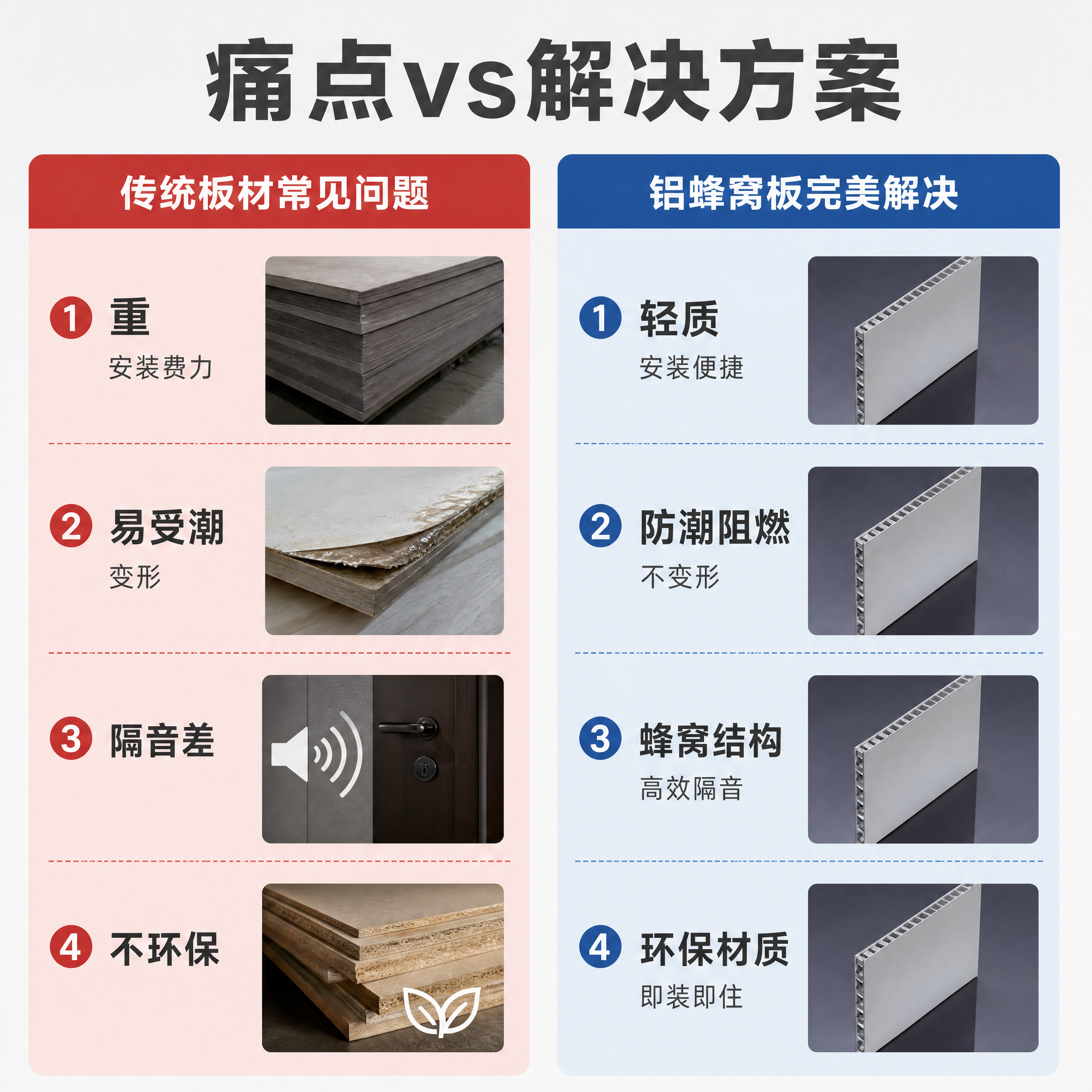 痛点VS解决方案

传统板材常见问题

1 重
安装费力

2 易受潮
变形

3 隔音差

4 不环保

铝蜂窝板完美解决

1 轻质
安装便捷

2 防潮阻燃
不变形

3 蜂窝结构
高效隔音

4 环保材质
即装即住