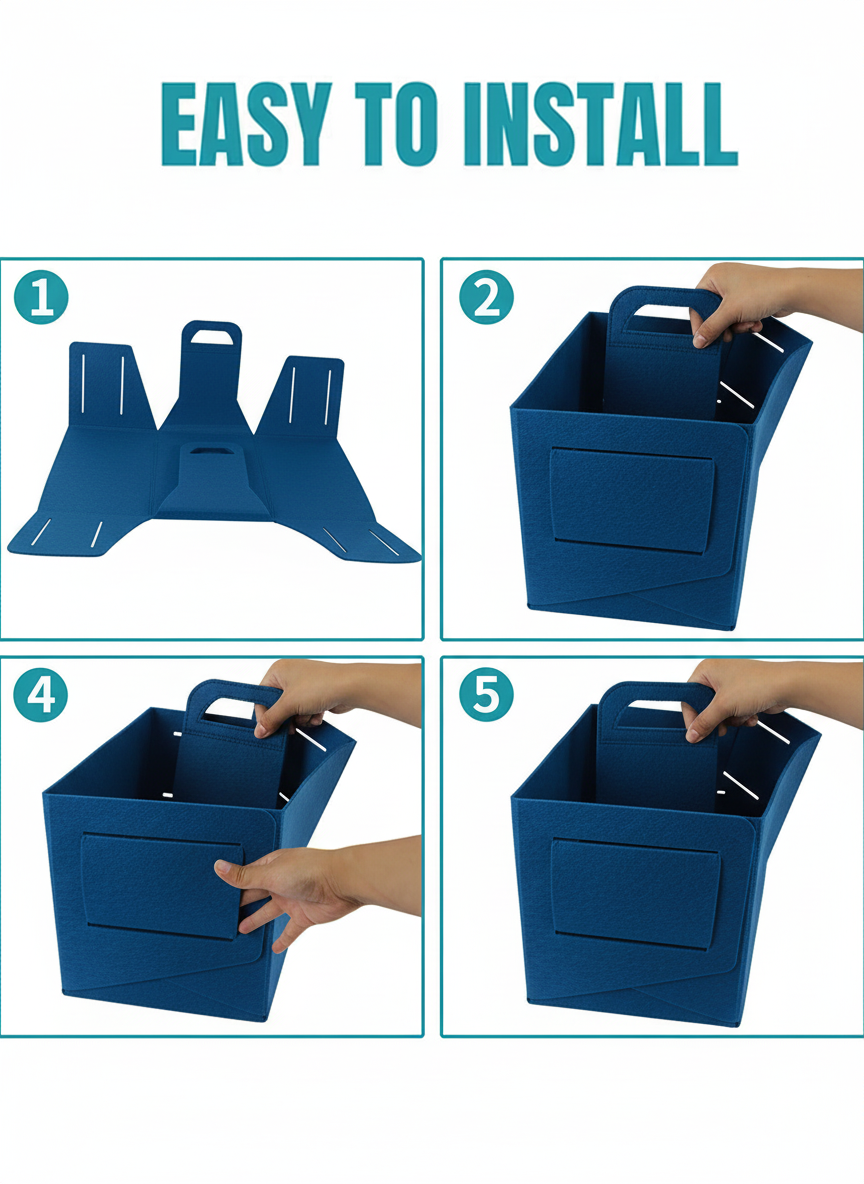 EASY TO INSTALL

1

2

4

5