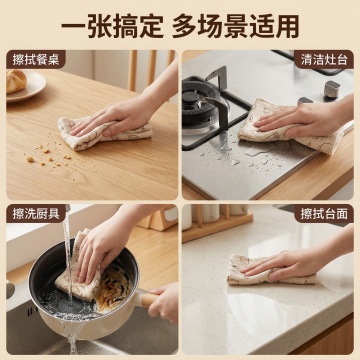 一张搞定 多场景适用

擦拭餐桌

清洁灶台

擦洗厨具

擦拭台面