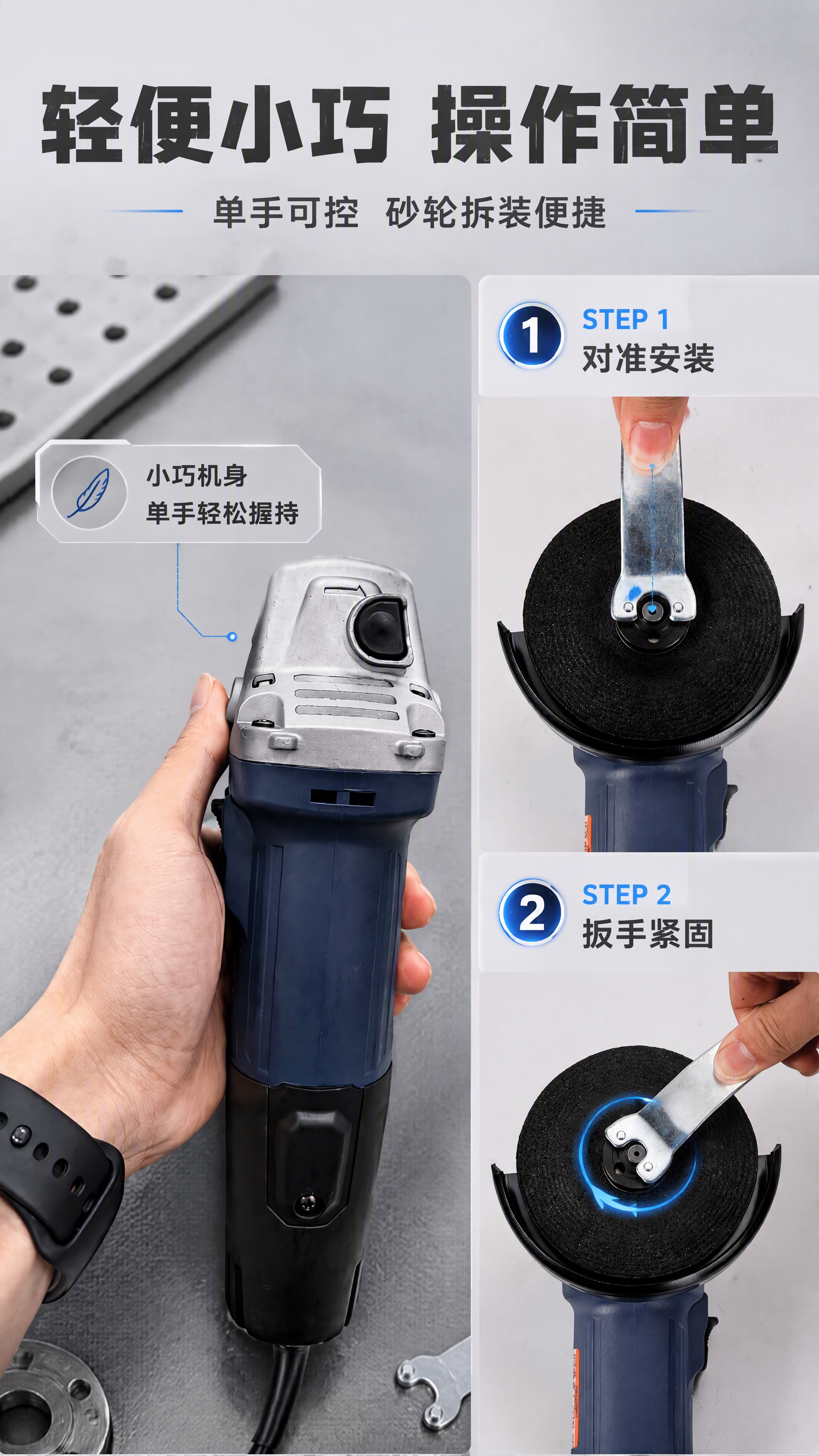 轻便小巧 操作简单

单手可控 砂轮拆装便捷

小巧机身
单手轻松握持

1 STEP 1
对准安装

2 STEP 2
扳手紧固