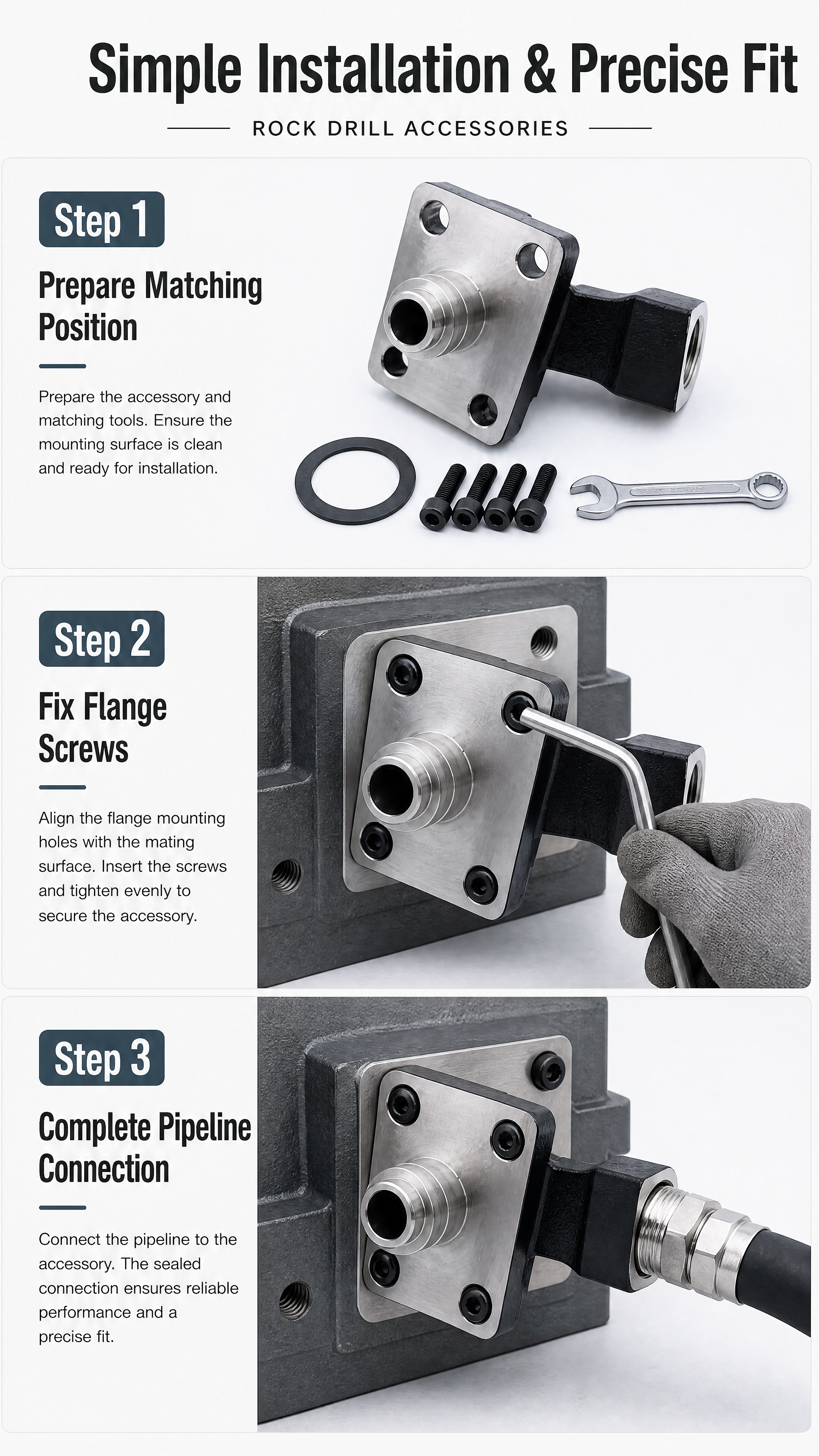 Simple Installation & Precise Fit

ROCK DRILL ACCESSORIES

Step 1

Prepare Matching Position

Prepare the accessory and matching tools. Ensure the mounting surface is clean and ready for installation.

Step 2

Fix Flange Screws

Align the flange mounting holes with the mating surface. Insert the screws and tighten evenly to secure the accessory.

Step 3

Complete Pipeline Connection

Connect the pipeline to the accessory. The sealed connection ensures reliable performance and a precise fit.