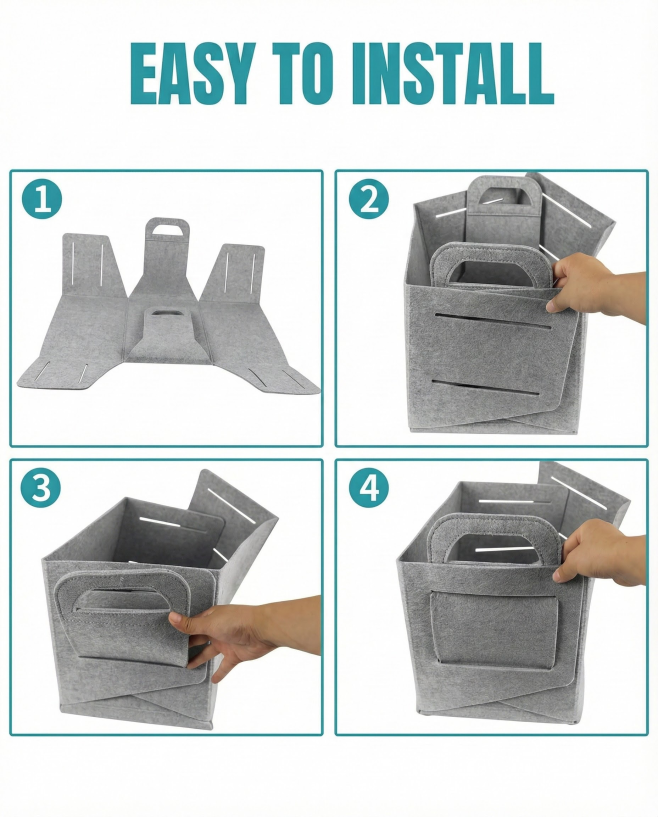 EASY TO INSTALL

1

2

3

4