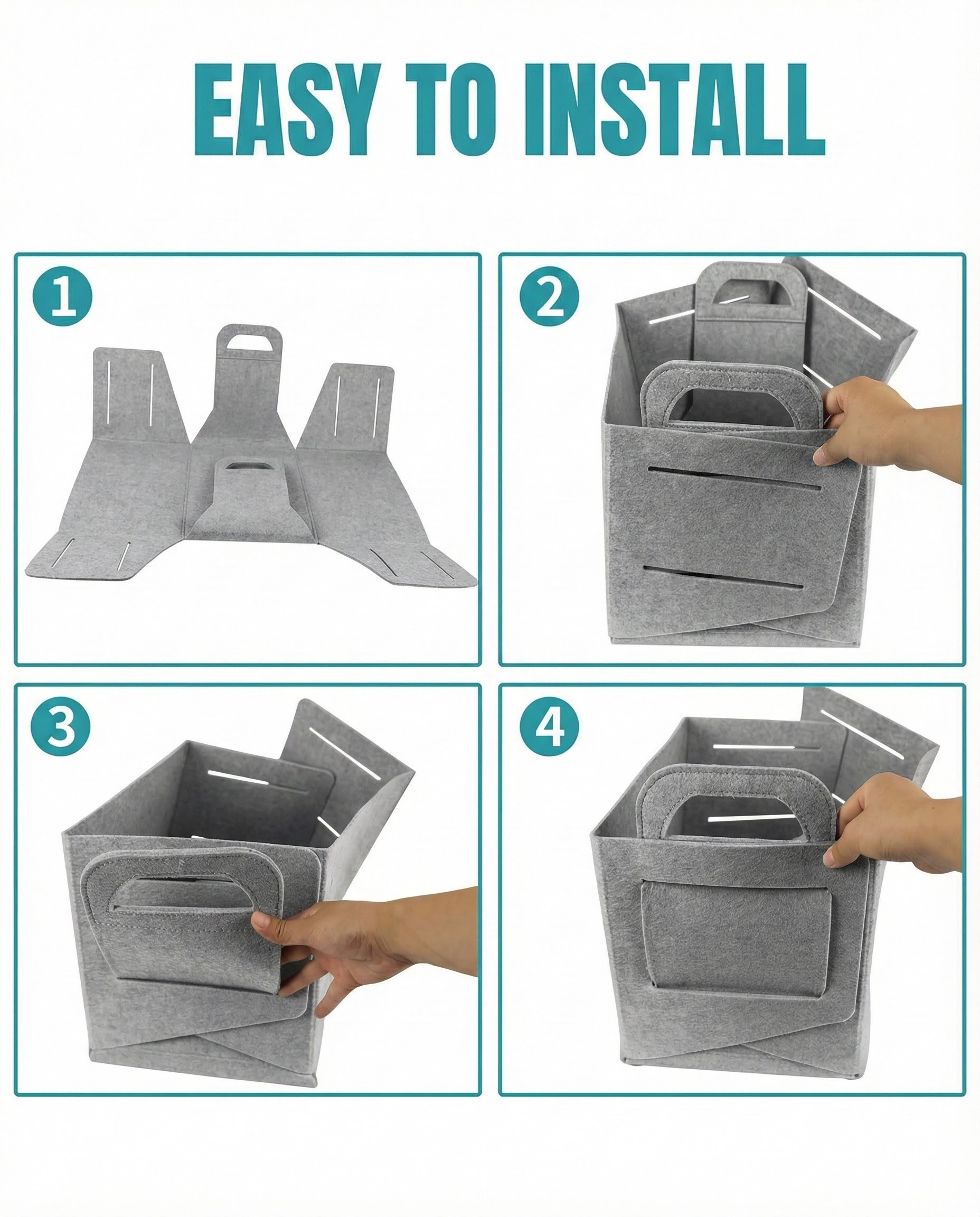 EASY TO INSTALL

1

2

3

4