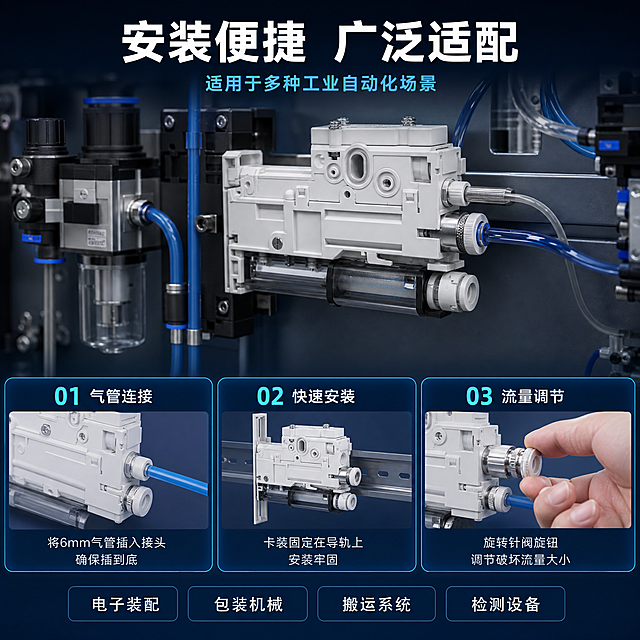 安装便捷 广泛适配

适用于多种工业自动化场景

01 气管连接

将6mm气管插入接头
确保插到底

02 快速安装

卡装固定在导轨上
安装牢固

03 流量调节

旋转针阀旋钮
调节破坏流量大小

电子装配

包装机械

搬运系统

检测设备