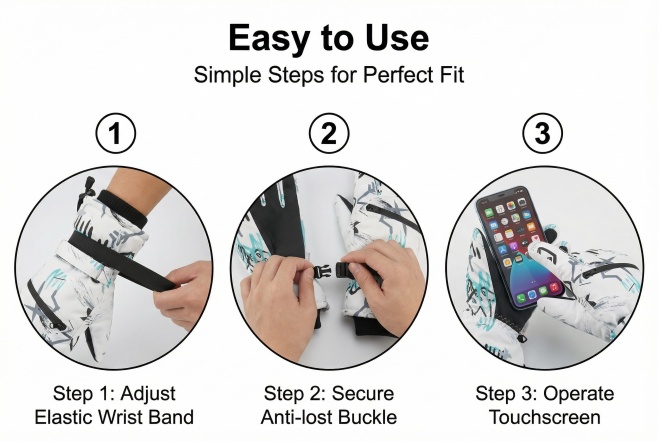 Easy to Use

Simple Steps for Perfect Fit

1

2

3

Step 1: Adjust Elastic Wrist Band

Step 2: Secure Anti-lost Buckle

Step 3: Operate Touchscreen