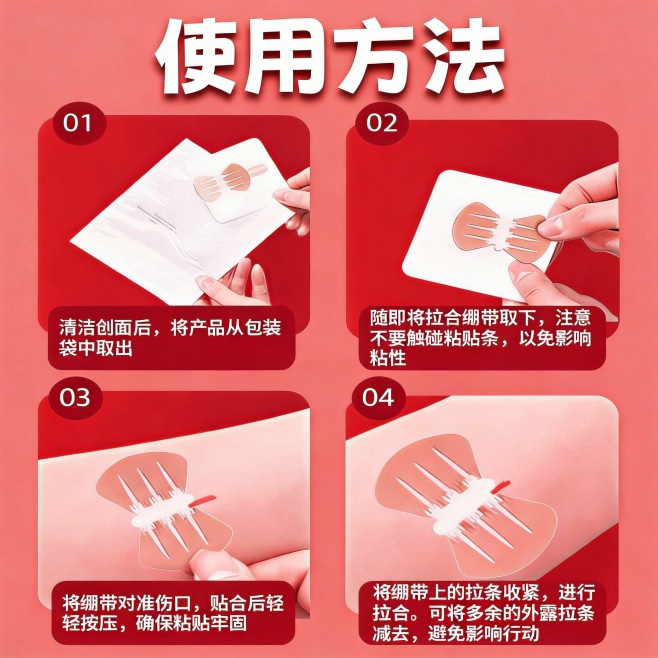 使用方法

01

清洁创面后，将产品从包装袋中取出

02

随即将拉合绷带取下，注意不要触碰粘贴条，以免影响粘性

03

将绷带对准伤口，贴合后轻轻按压，确保粘贴牢固

04

将绷带上的拉条收紧，进行拉合。可将多余的外露拉条减去，避免影响行动