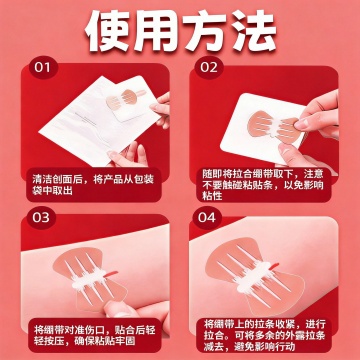 使用方法

01
清洁创面后，将产品从包装袋中取出

02
随即将拉合绷带取下，注意不要触碰粘贴条，以免影响粘性

03
将绷带对准伤口，贴合后轻轻按压，确保粘贴牢固

04
将绷带上的拉条收紧，进行拉合。可将多余的外露拉条减去，避免影响行动