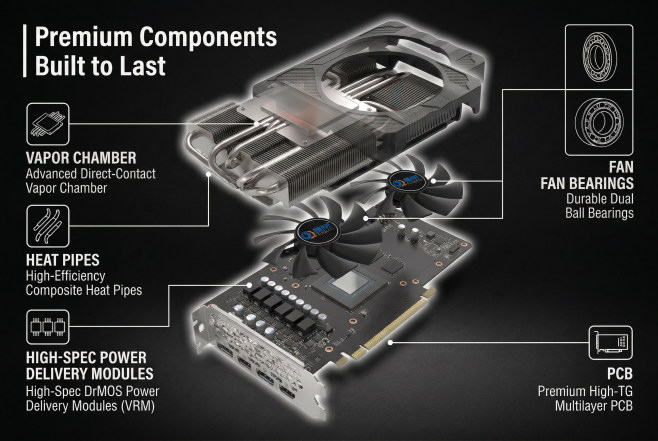 Premium Components
Built to Last

VAPOR CHAMBER
Advanced Direct-Contact Vapor Chamber

HEAT PIPES
High-Efficiency Composite Heat Pipes

HIGH-SPEC POWER DELIVERY MODULES
High-Spec DrMOS Power Delivery Modules (VRM)

FAN
FAN BEARINGS
Durable Dual Ball Bearings

PCB
Premium High-TG Multilayer PCB