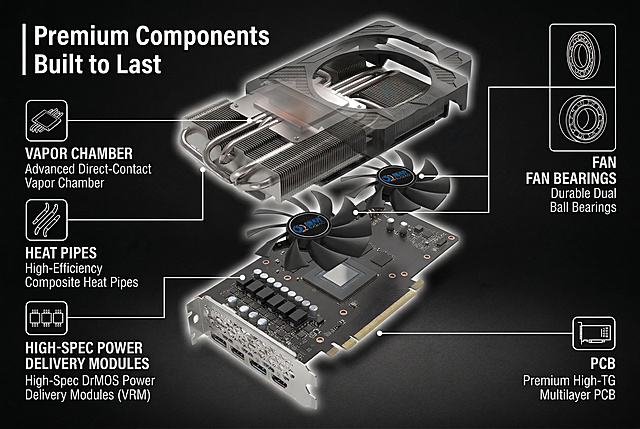 Premium Components Built to Last

VAPOR CHAMBER
Advanced Direct-Contact Vapor Chamber

HEAT PIPES
High-Efficiency Composite Heat Pipes

HIGH-SPEC POWER DELIVERY MODULES
High-Spec DrMOS Power Delivery Modules (VRM)

FAN
FAN BEARINGS
Durable Dual Ball Bearings

PCB
Premium High-TG Multilayer PCB