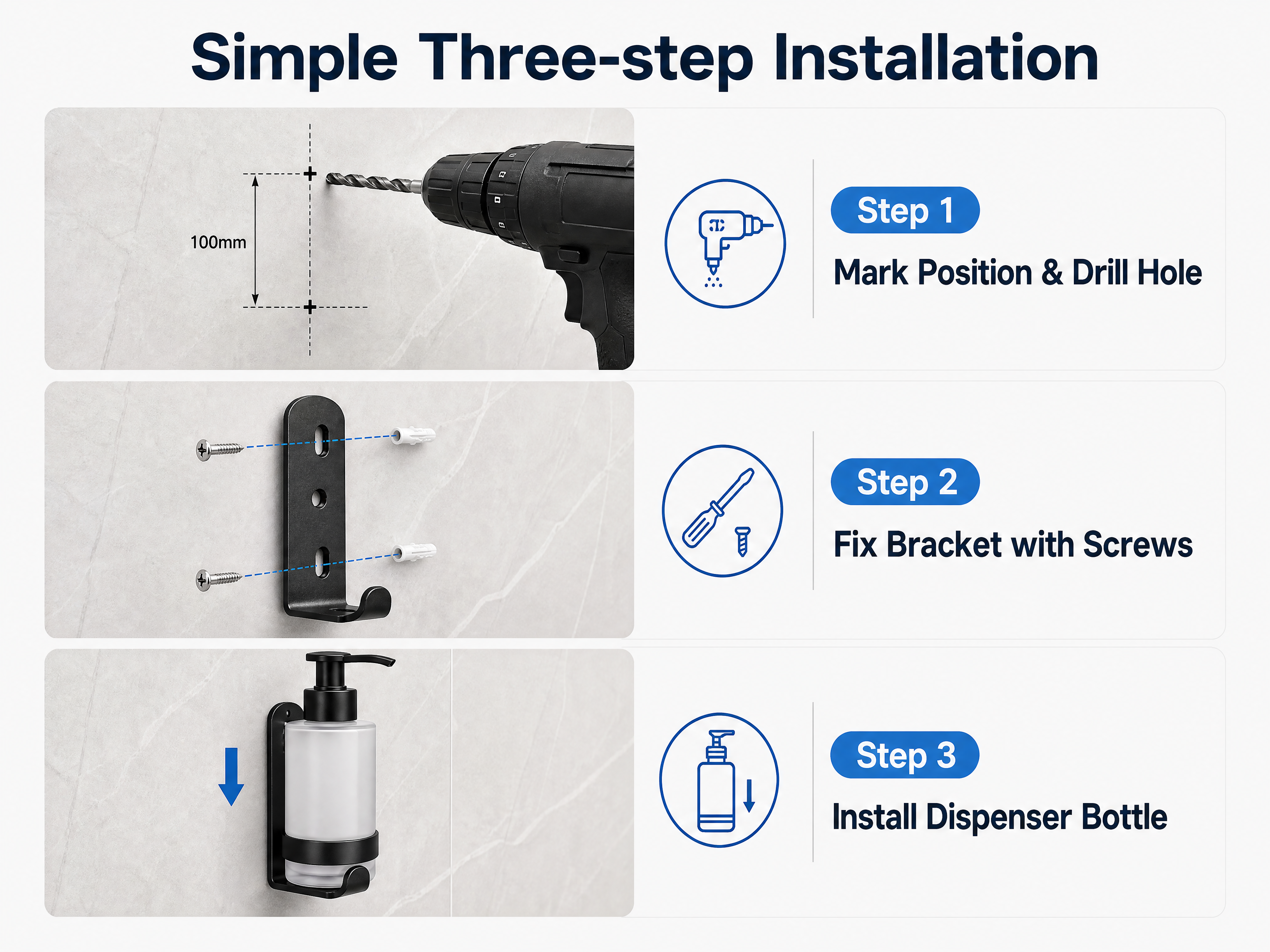 Simple Three-step Installation

100mm

Step 1

Mark Position & Drill Hole

Step 2

Fix Bracket with Screws

Step 3

Install Dispenser Bottle