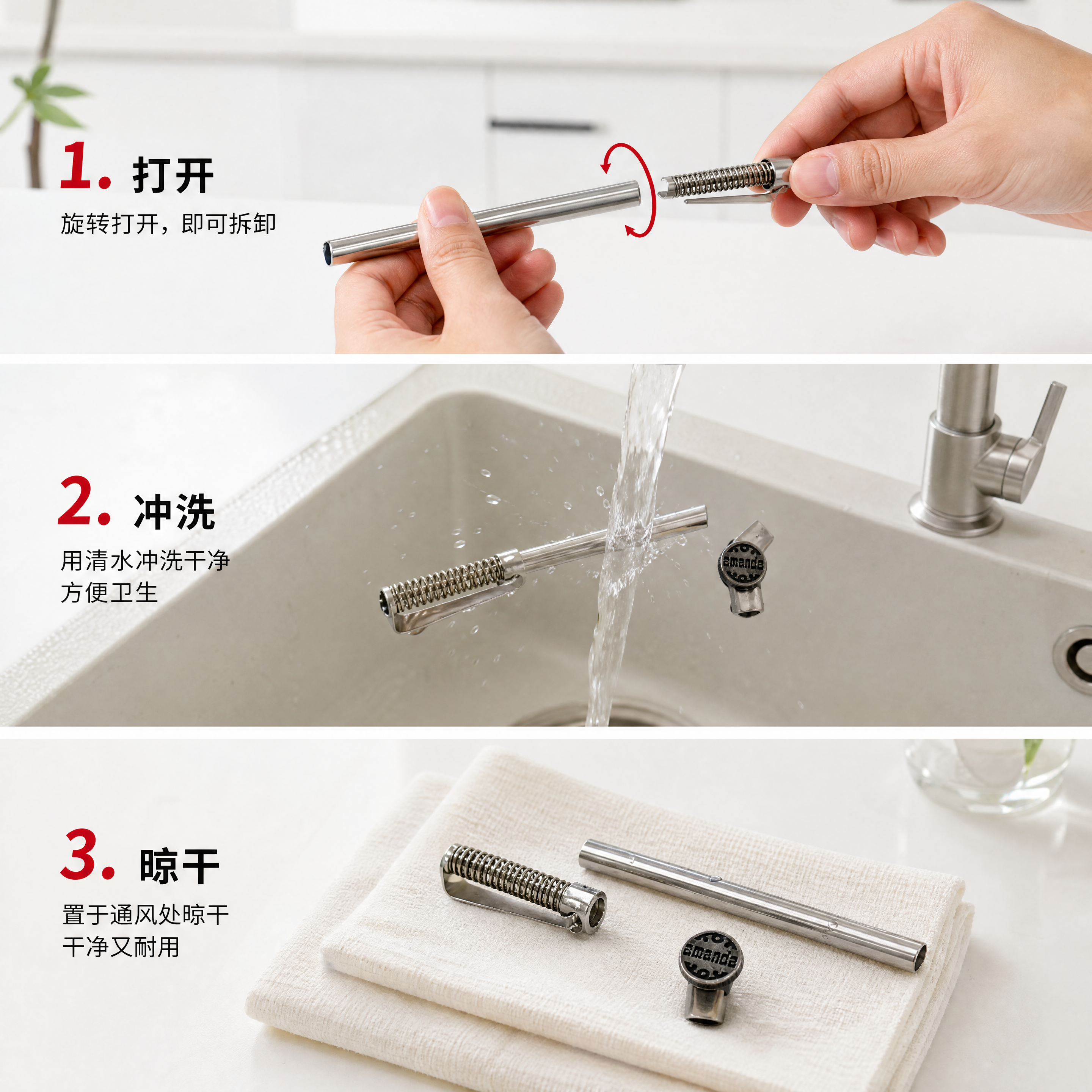 1. 打开

旋转打开，即可拆卸

2. 冲洗

用清水冲洗干净
方便卫生

amanda

3. 晾干

置于通风处晾干
干净又耐用

amanda