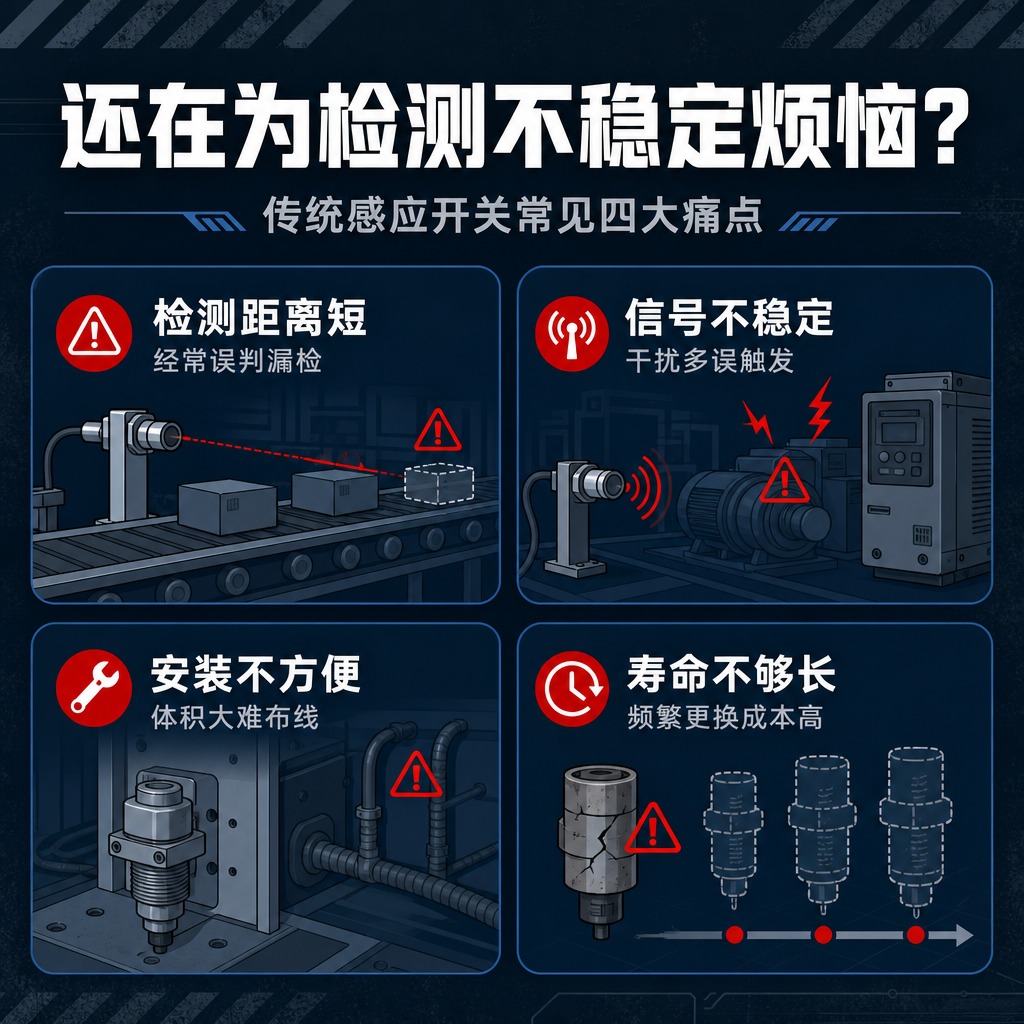 还在为检测不稳定烦恼?

传统感应开关常见四大痛点

检测距离短
经常误判漏检

信号不稳定
干扰多误触发

安装不方便
体积大难布线

寿命不够长
频繁更换成本高