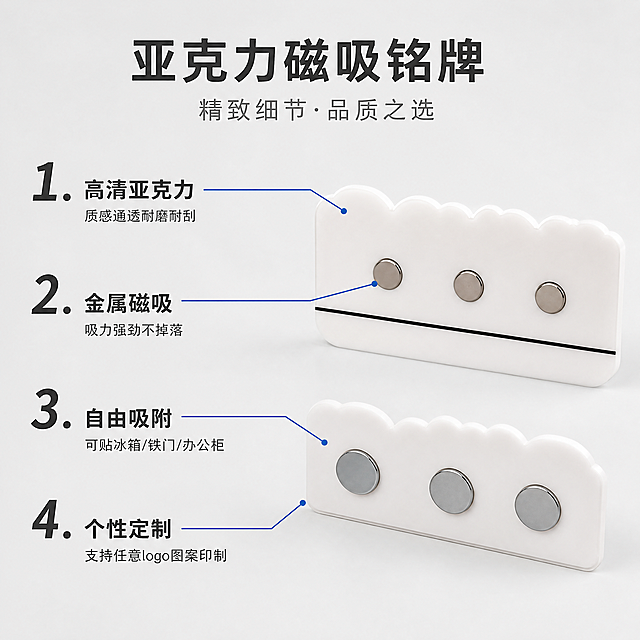 亚克力磁吸铭牌

精致细节·品质之选

1. 高清亚克力
质感通透耐磨耐刮

2. 金属磁吸
吸力强劲不掉落

3. 自由吸附
可贴冰箱/铁门/办公柜

4. 个性定制
支持任意logo图案印制