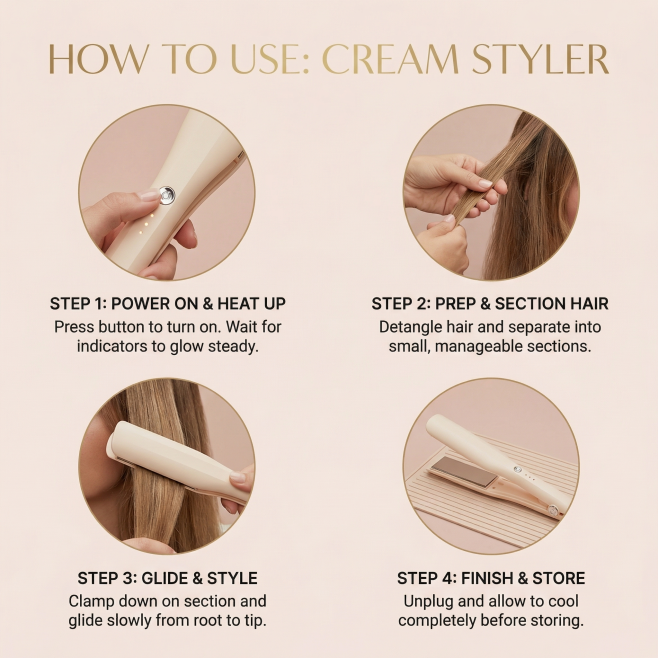 HOW TO USE: CREAM STYLER

STEP 1: POWER ON & HEAT UP
Press button to turn on. Wait for indicators to glow steady.

STEP 2: PREP & SECTION HAIR
Detangle hair and separate into small, manageable sections.

STEP 3: GLIDE & STYLE
Clamp down on section and glide slowly from root to tip.

STEP 4: FINISH & STORE
Unplug and allow to cool completely before storing.