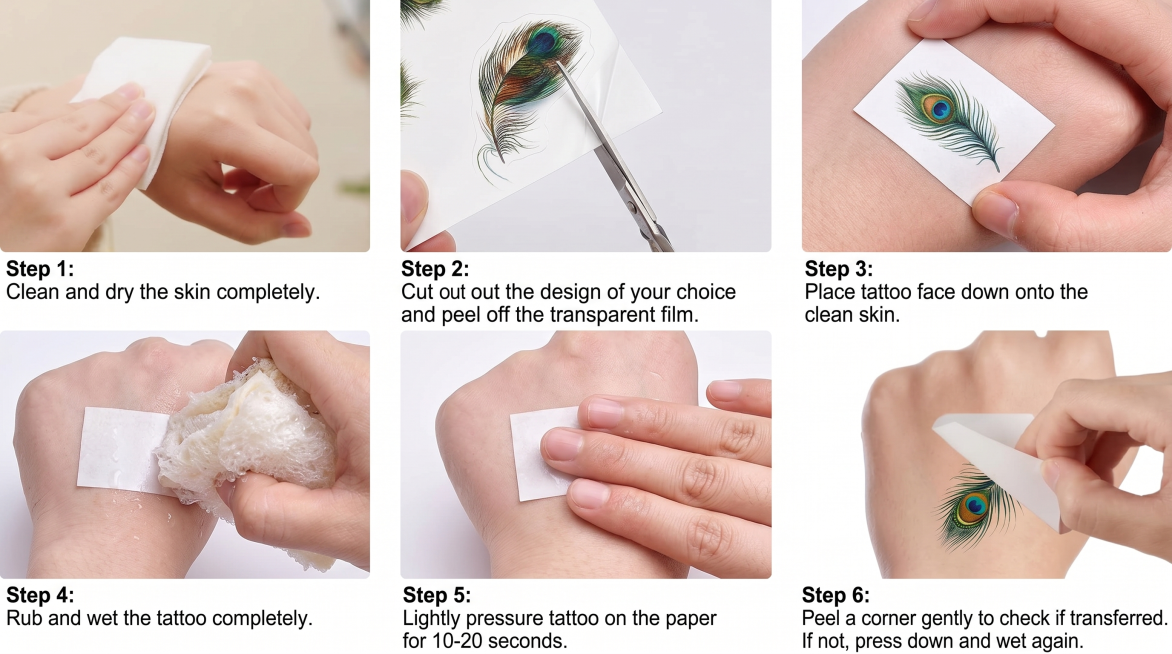 Step 1:
Clean and dry the skin completely.

Step 2:
Cut out out the design of your choice and peel off the transparent film.

Step 3:
Place tattoo face down onto the clean skin.

Step 4:
Rub and wet the tattoo completely.

Step 5:
Lightly pressure tattoo on the paper for 10-20 seconds.

Step 6:
Peel a corner gently to check if transferred. If not, press down and wet again.