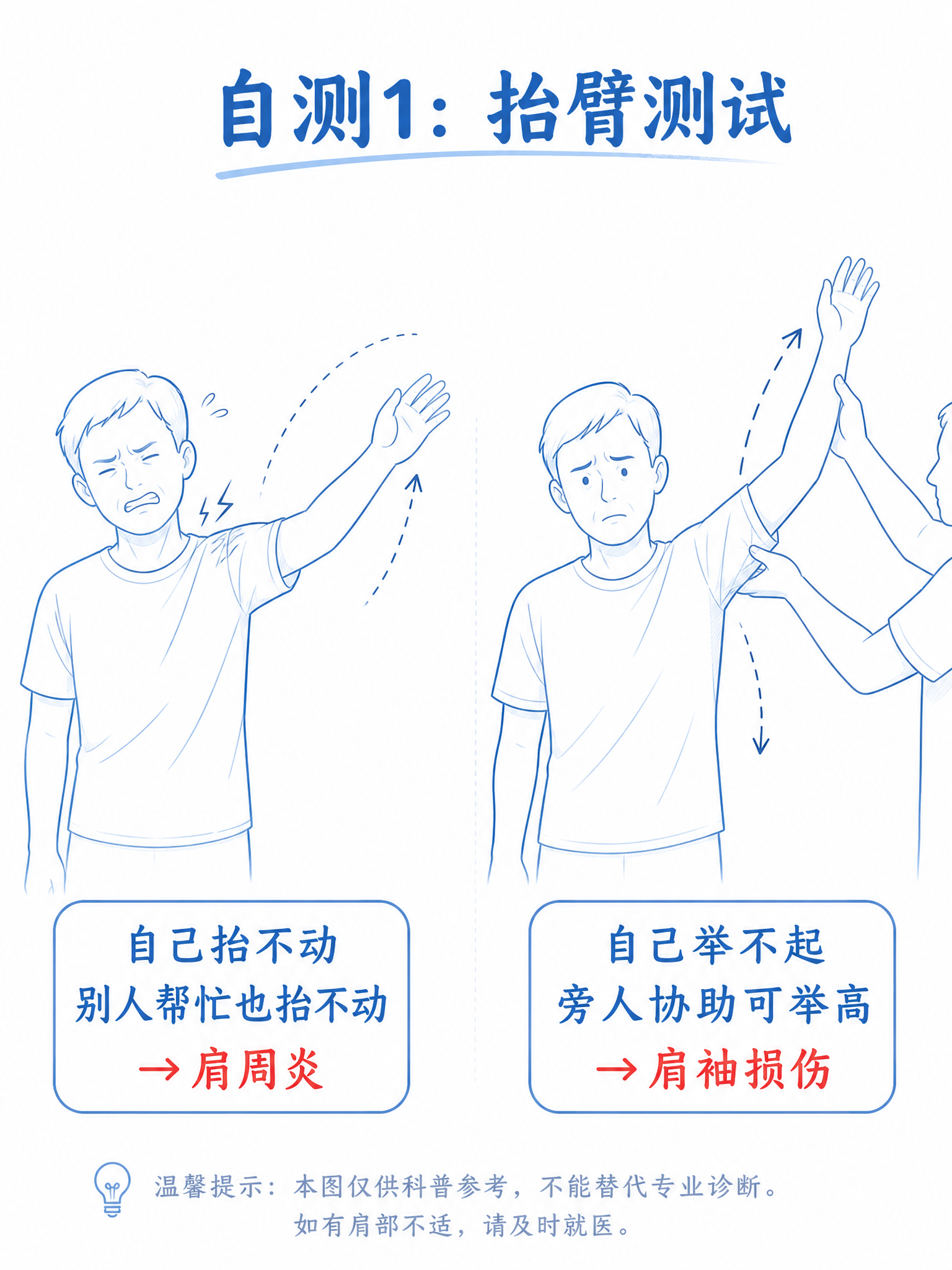 自测1：抬臂测试

自己抬不动
别人帮忙也抬不动
→肩周炎

自己举不起
旁人协助可举高
→肩袖损伤

温馨提示：本图仅供科普参考，不能替代专业诊断。
如有肩部不适，请及时就医。