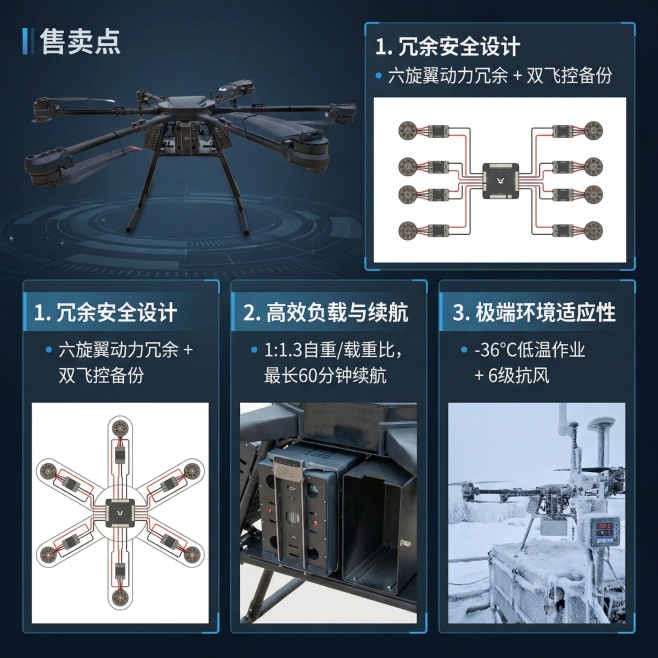 售卖点

1. 冗余安全设计

• 六旋翼动力冗余 + 双飞控备份

1. 冗余安全设计

• 六旋翼动力冗余 + 双飞控备份

2. 高效负载与续航

• 1:1.3自重/载重比，最长60分钟续航

3. 极端环境适应性

• -36°C低温作业 + 6级抗风