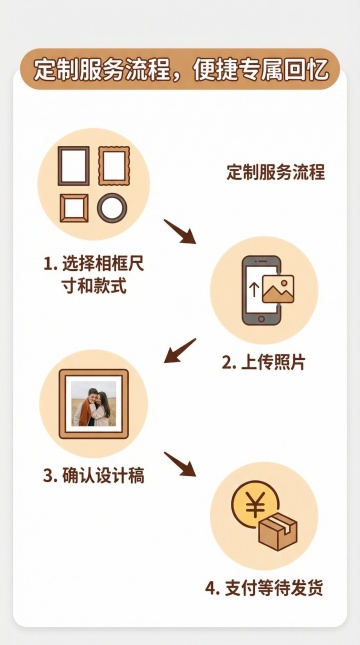 定制服务流程，便捷专属回忆

定制服务流程

1. 选择相框尺寸和款式

2. 上传照片

3. 确认设计稿

¥

4. 支付等待发货