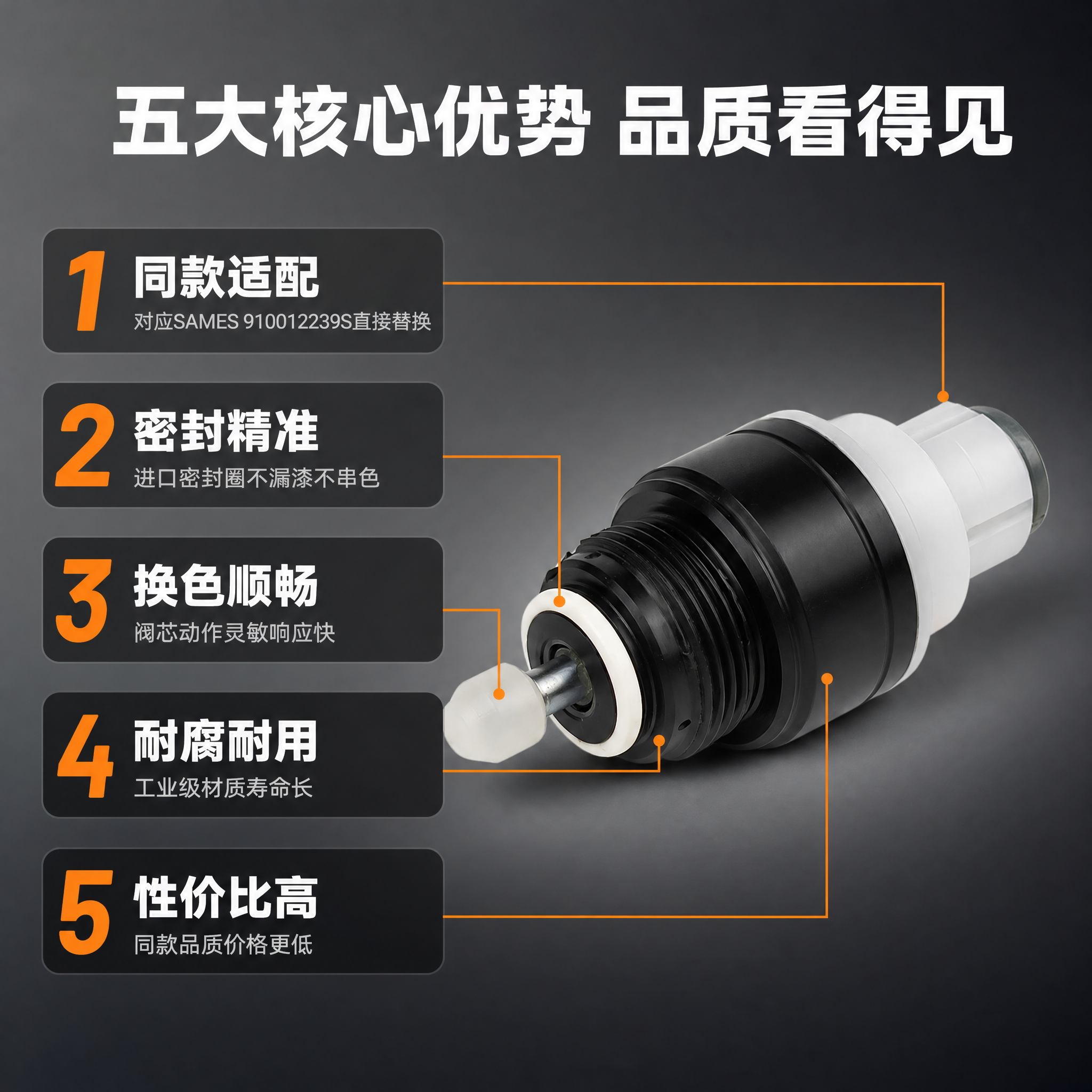 五大核心优势 品质看得见

1 同款适配
对应SAMES 910012239S直接替换

2 密封精准
进口密封圈不漏漆不串色

3 换色顺畅
阀芯动作灵敏响应快

4 耐腐耐用
工业级材质寿命长

5 性价比高
同款品质价格更低