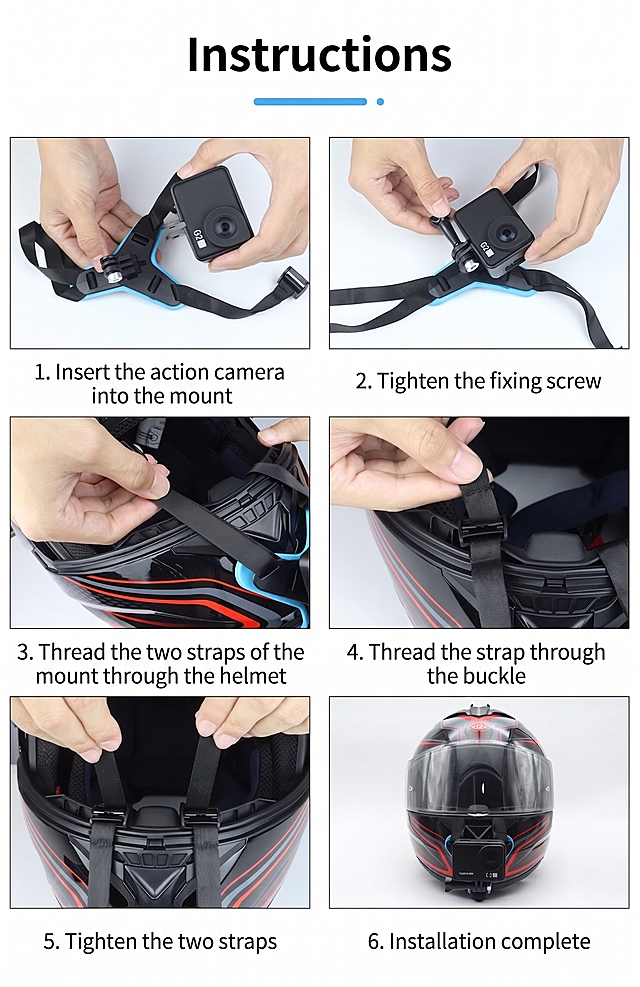 Instructions

1. Insert the action camera into the mount

2. Tighten the fixing screw

3. Thread the two straps of the mount through the helmet

4. Thread the strap through the buckle

5. Tighten the two straps

6. Installation complete