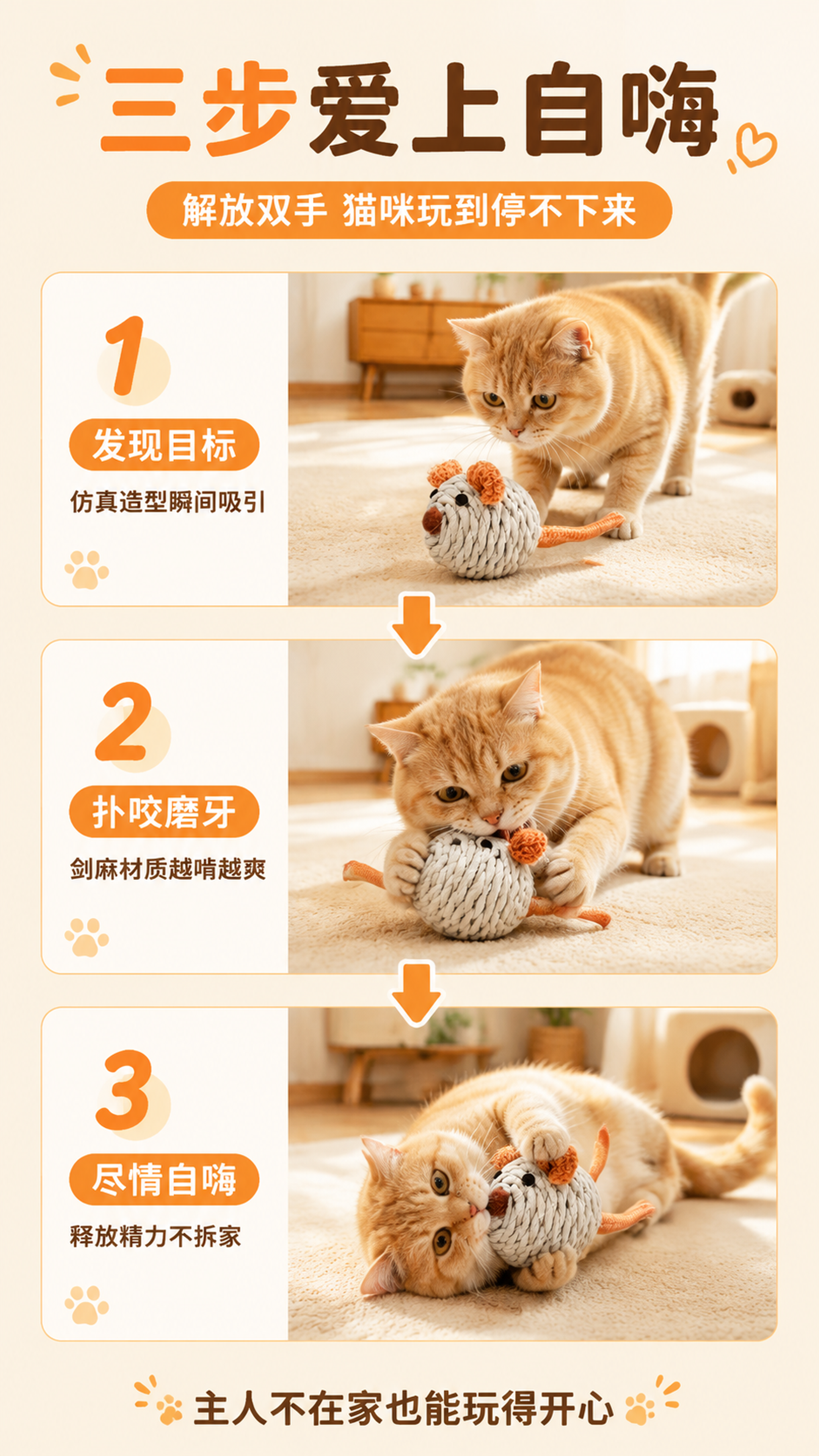 三步爱上自嗨

解放双手 猫咪玩到停不下来

1

发现目标

仿真造型瞬间吸引

2

扑咬磨牙

剑麻材质越啃越爽

3

尽情自嗨

释放精力不拆家

主人不在家也能玩得开心