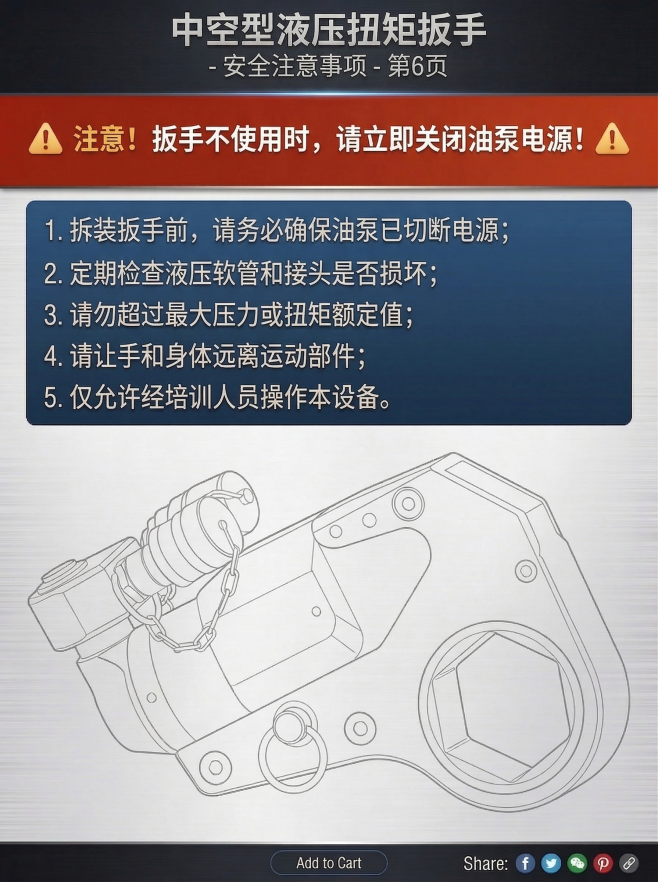 中空型液压扭矩扳手
- 安全注意事项 - 第6页

注意！扳手不使用时，请立即关闭油泵电源！

1. 拆装扳手前，请务必确保油泵已切断电源；
2. 定期检查液压软管和接头是否损坏；
3. 请勿超过最大压力或扭矩额定值；
4. 请让手和身体远离运动部件；
5. 仅允许经培训人员操作本设备。

Add to Cart

Share: