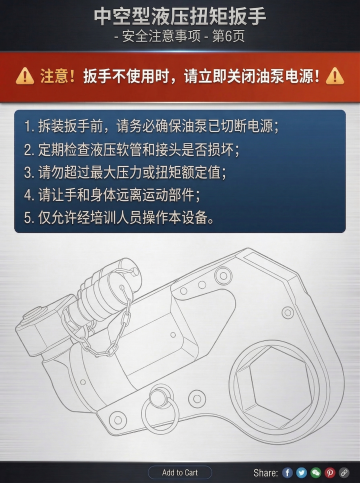 中空型液压扭矩扳手
- 安全注意事项 - 第6页

注意！扳手不使用时，请立即关闭油泵电源！

1. 拆装扳手前，请务必确保油泵已切断电源；
2. 定期检查液压软管和接头是否损坏；
3. 请勿超过最大压力或扭矩额定值；
4. 请让手和身体远离运动部件；
5. 仅允许经培训人员操作本设备。

Add to Cart

Share: