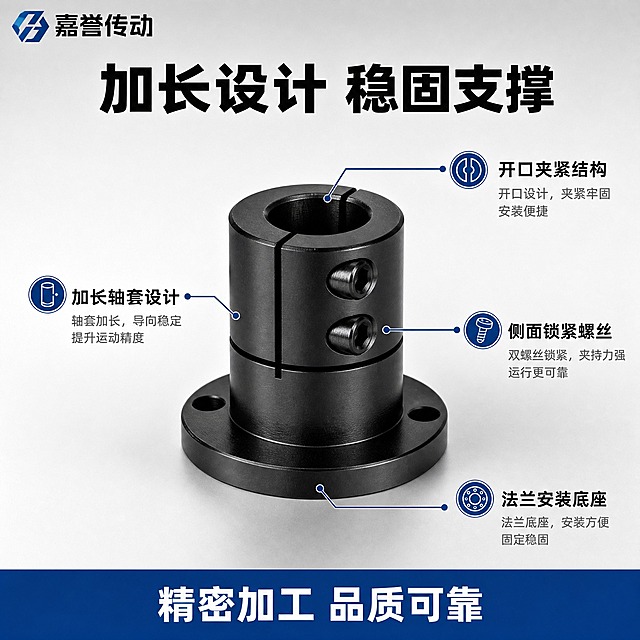 嘉誉传动

加长设计 稳固支撑

开口夹紧结构
开口设计，夹紧牢固
安装便捷

加长轴套设计
轴套加长，导向稳定
提升运动精度

侧面锁紧螺丝
双螺丝锁紧，夹持力强
运行更可靠

法兰安装底座
法兰底座，安装方便
固定稳固

精密加工 品质可靠