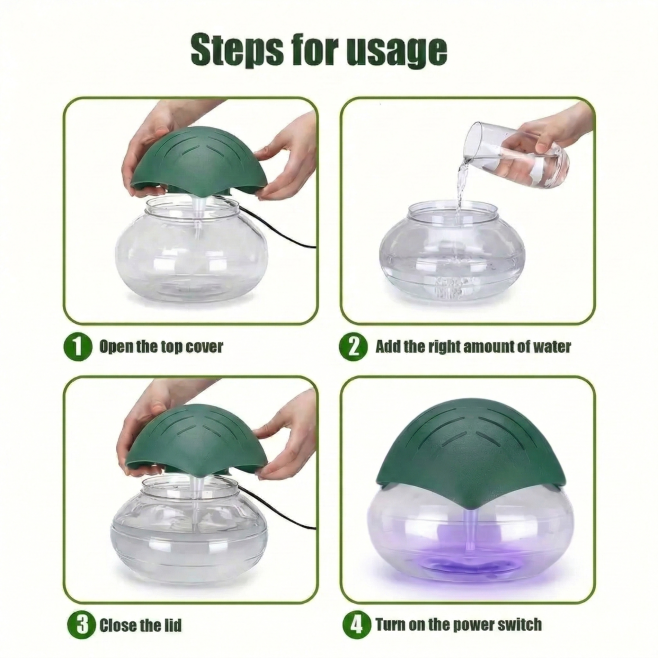 Steps for usage

1 Open the top cover

2 Add the right amount of water

3 Close the lid

4 Turn on the power switch