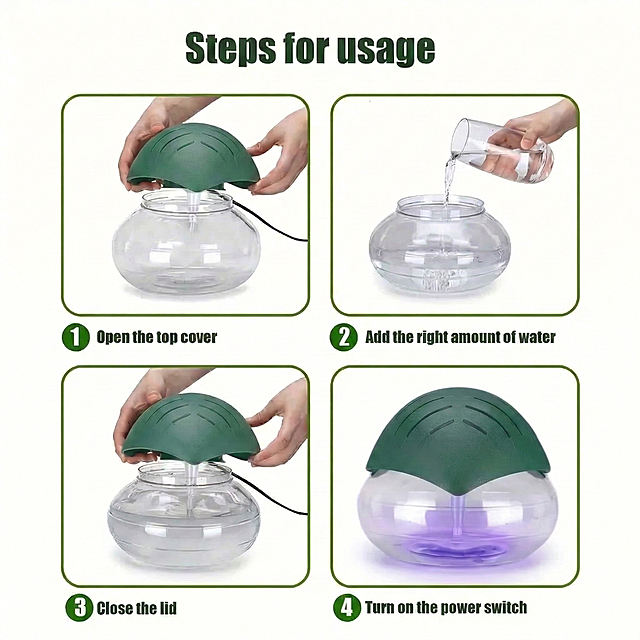 Steps for usage

1 Open the top cover

2 Add the right amount of water

3 Close the lid

4 Turn on the power switch