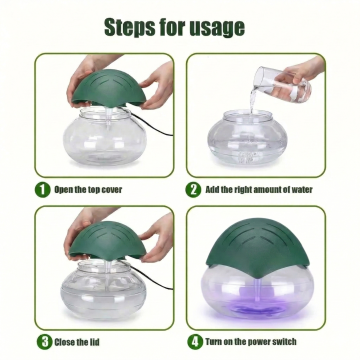 Steps for usage

1 Open the top cover

2 Add the right amount of water

3 Close the lid

4 Turn on the power switch