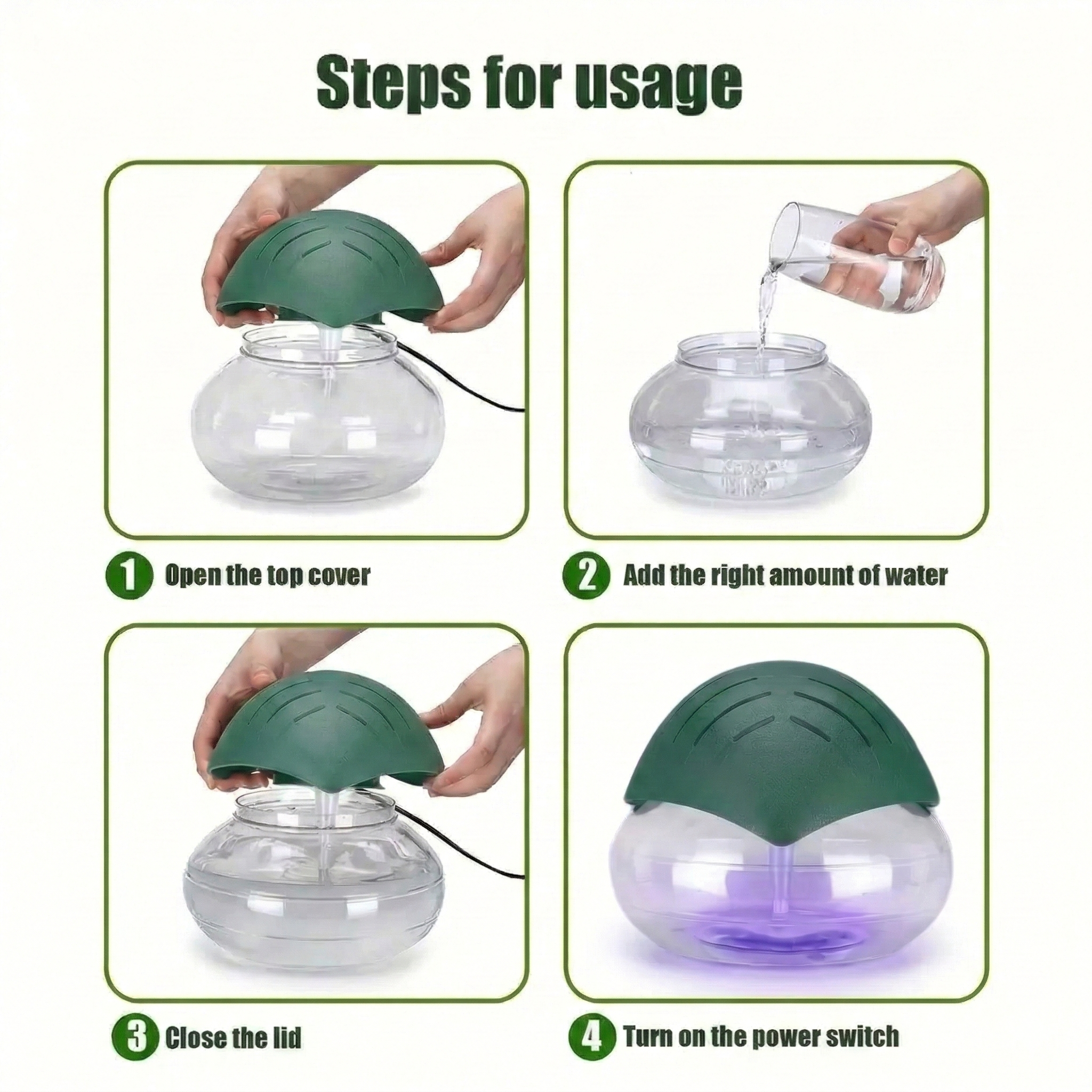 Steps for usage

1 Open the top cover

2 Add the right amount of water

3 Close the lid

4 Turn on the power switch