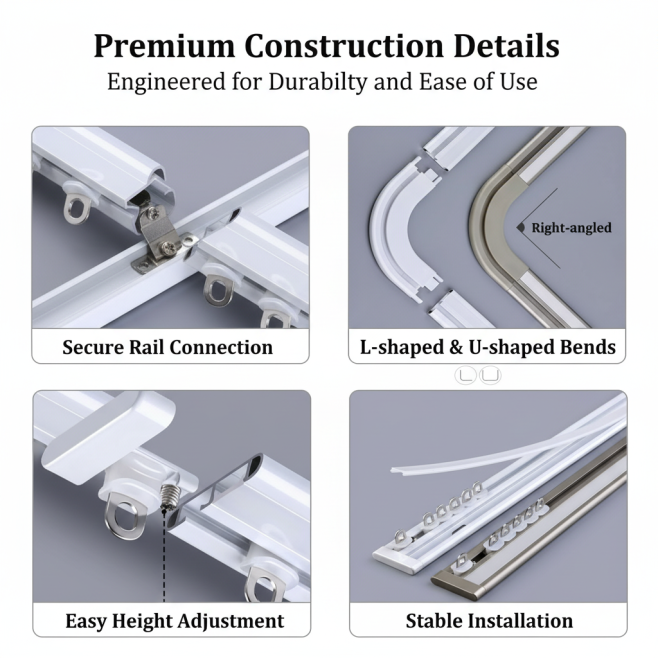 Premium Construction Details
Engineered for Durabilty and Ease of Use

Secure Rail Connection

Right-angled

L-shaped & U-shaped Bends

Easy Height Adjustment

Stable Installation