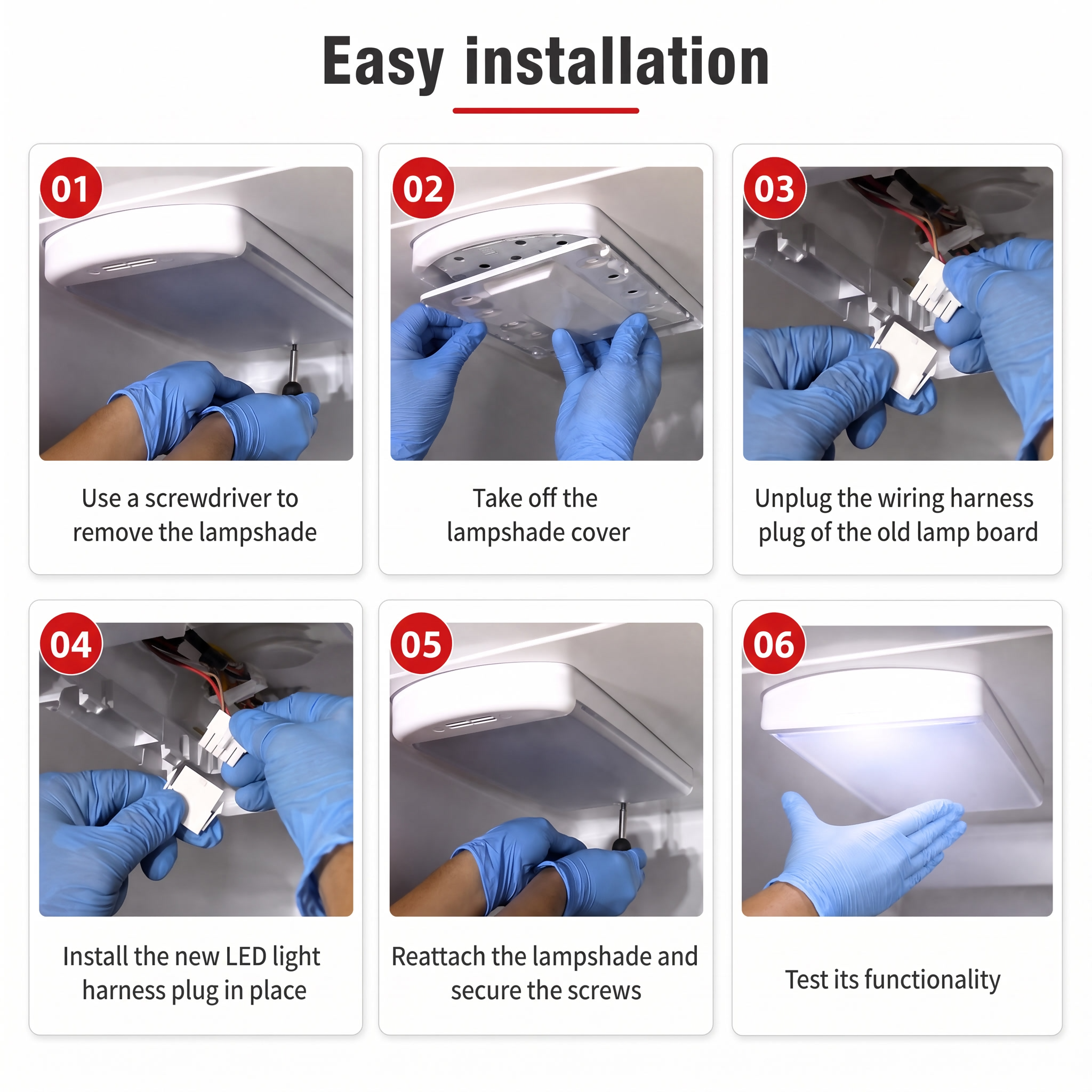 Easy installation

01

Use a screwdriver to remove the lampshade

02

Take off the lampshade cover

03

Unplug the wiring harness plug of the old lamp board

04

Install the new LED light harness plug in place

05

Reattach the lampshade and secure the screws

06

Test its functionality