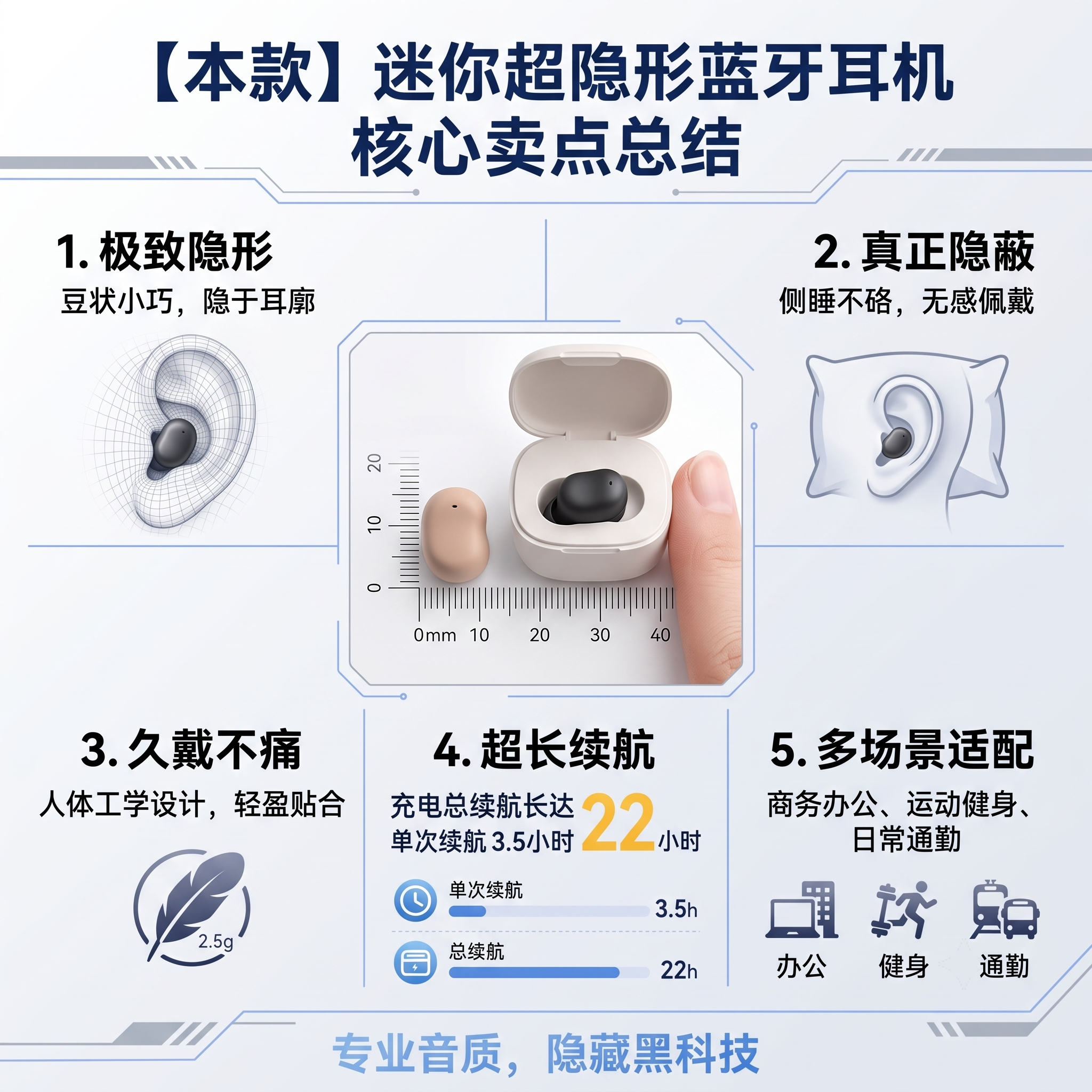 【本款】迷你超隐形蓝牙耳机
核心卖点总结

1. 极致隐形
豆状小巧，隐于耳廓

2. 真正隐蔽
侧睡不硌，无感佩戴

20
10
0
0mm 10 20 30 40

3. 久戴不痛
人体工学设计，轻盈贴合

2.5g

4. 超长续航
充电总续航长达 22 小时
单次续航 3.5小时

单次续航
3.5h
总续航
22h

5. 多场景适配
商务办公、运动健身、日常通勤

办公
健身
通勤

专业音质，隐藏黑科技