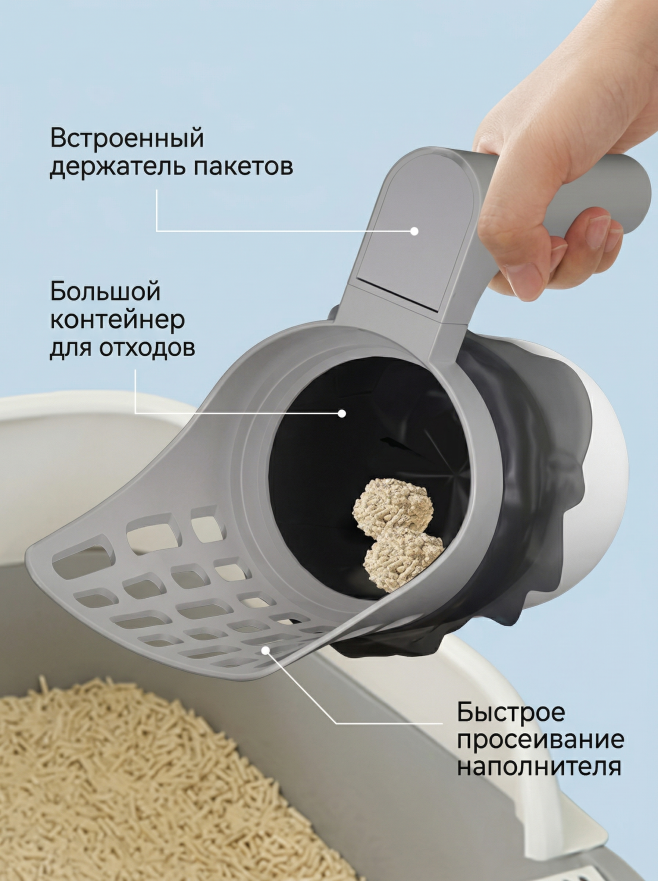 Встроенный держатель пакетов

Большой контейнер для отходов

Быстрое просеивание наполнителя