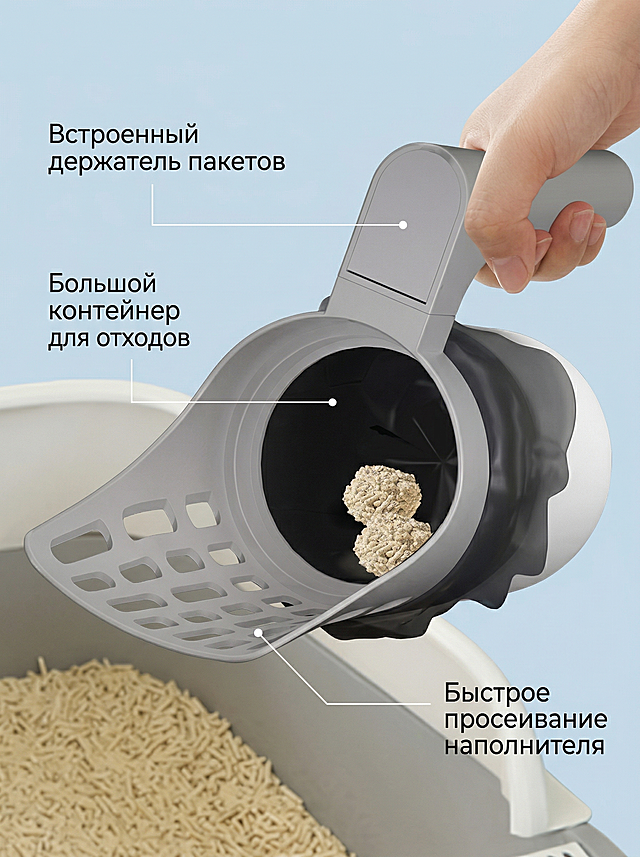 Встроенный держатель пакетов

Большой контейнер для отходов

Быстрое просеивание наполнителя