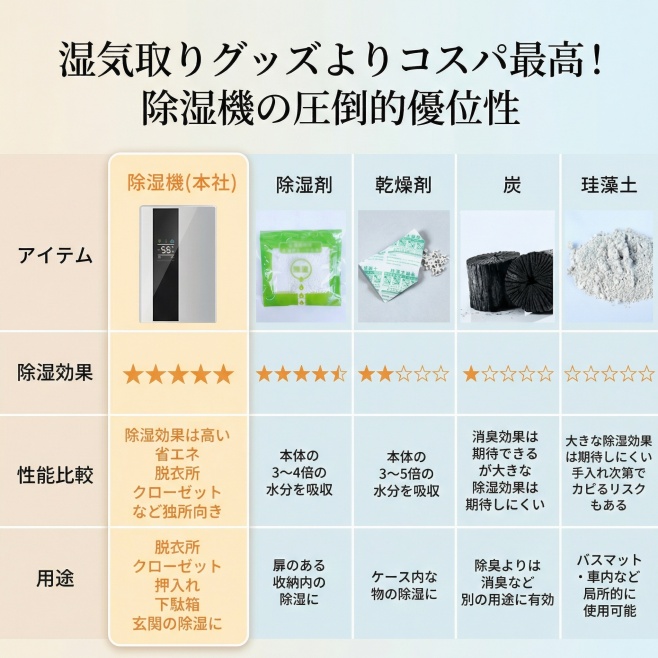 湿気取りグッズよりコスパ最高！
除湿機の圧倒的優位性

| | 除湿機(本社) | 除湿剤 | 乾燥剤 | 炭 | 珪藻土 |
|---|---|---|---|---|---|
| アイテム | 55 | 除湿 | | | |
| 除湿効果 | ★★★★★ | ★★★★☆ | ★★☆☆☆ | ★☆☆☆☆ | ☆☆☆☆☆ |
| 性能比較 | 除湿効果は高い 省エネ 脱衣所 クローゼット など独所向き | 本体の 3～4倍の 水分を吸収 | 本体の 3～5倍の 水分を吸収 | 消臭効果は 期待できる が大きな 除湿効果は 期待しにくい | 大きな除湿効果 は期待しにくい 手入れ次第で カビるリスク もある |
| 用途 | 脱衣所 クローゼット 押入れ 下駄箱 玄関の除湿に | 扉のある 収納内の 除湿に | ケース内な 物の除湿に | 除臭よりは 消臭など 別の用途に有効 | バスマット ・車内など 局所的に 使用可能 |