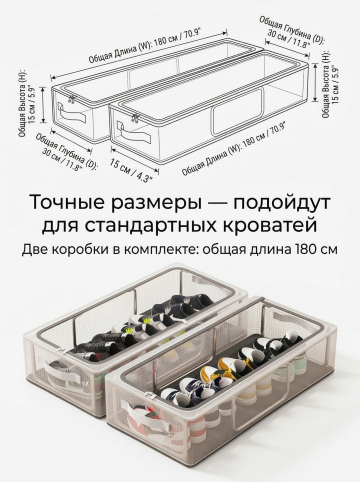 Общая Длина (W): 180 см / 70.9"

Общая Глубина (D): 30 см / 11.8"

Общая Высота (H): 15 см / 5.9"

Общая Высота (H): 15 см / 5.9"

Общая Глубина (D): 30 см / 11.8"

15 см / 4.3"

Общая Длина (W): 180 см / 70.9"

Точные размеры — подойдут для стандартных кроватей

Две коробки в комплекте: общая длина 180 см