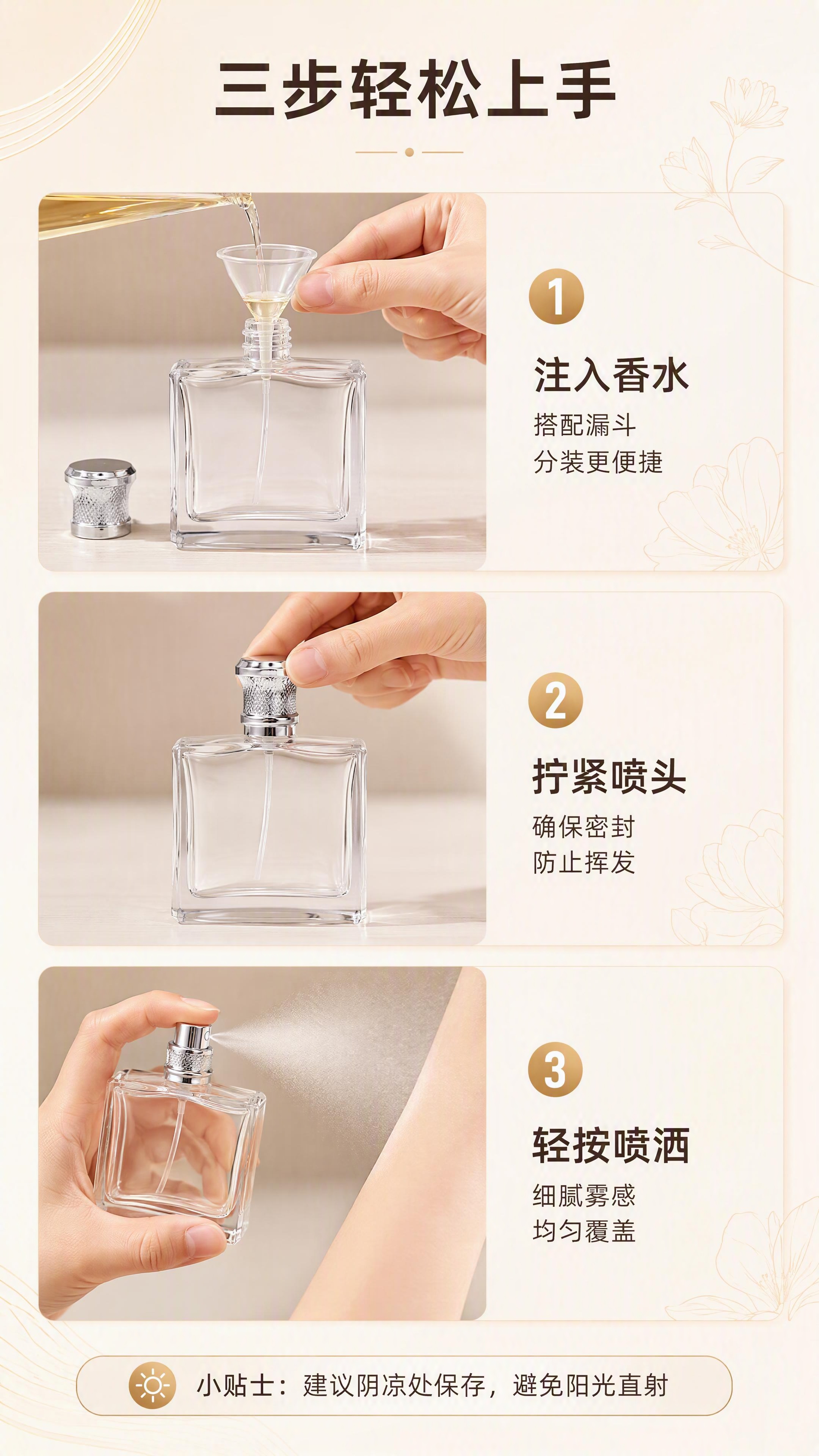 三步轻松上手

1

注入香水

搭配漏斗
分装更便捷

2

拧紧喷头

确保密封
防止挥发

3

轻按喷洒

细腻雾感
均匀覆盖

小贴士：建议阴凉处保存，避免阳光直射